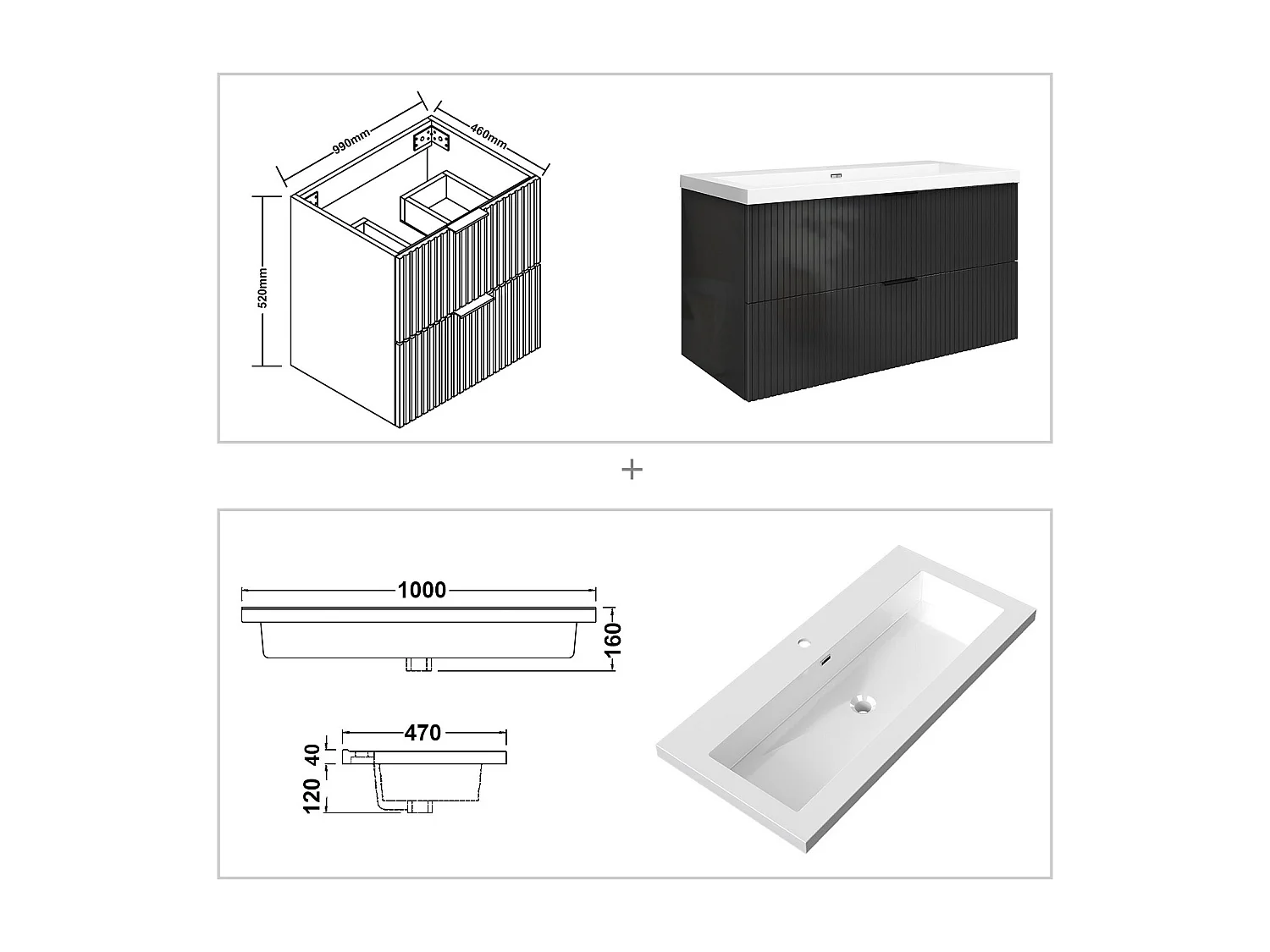 990mm
460mm
520mm

+

1000
160
470
40
120