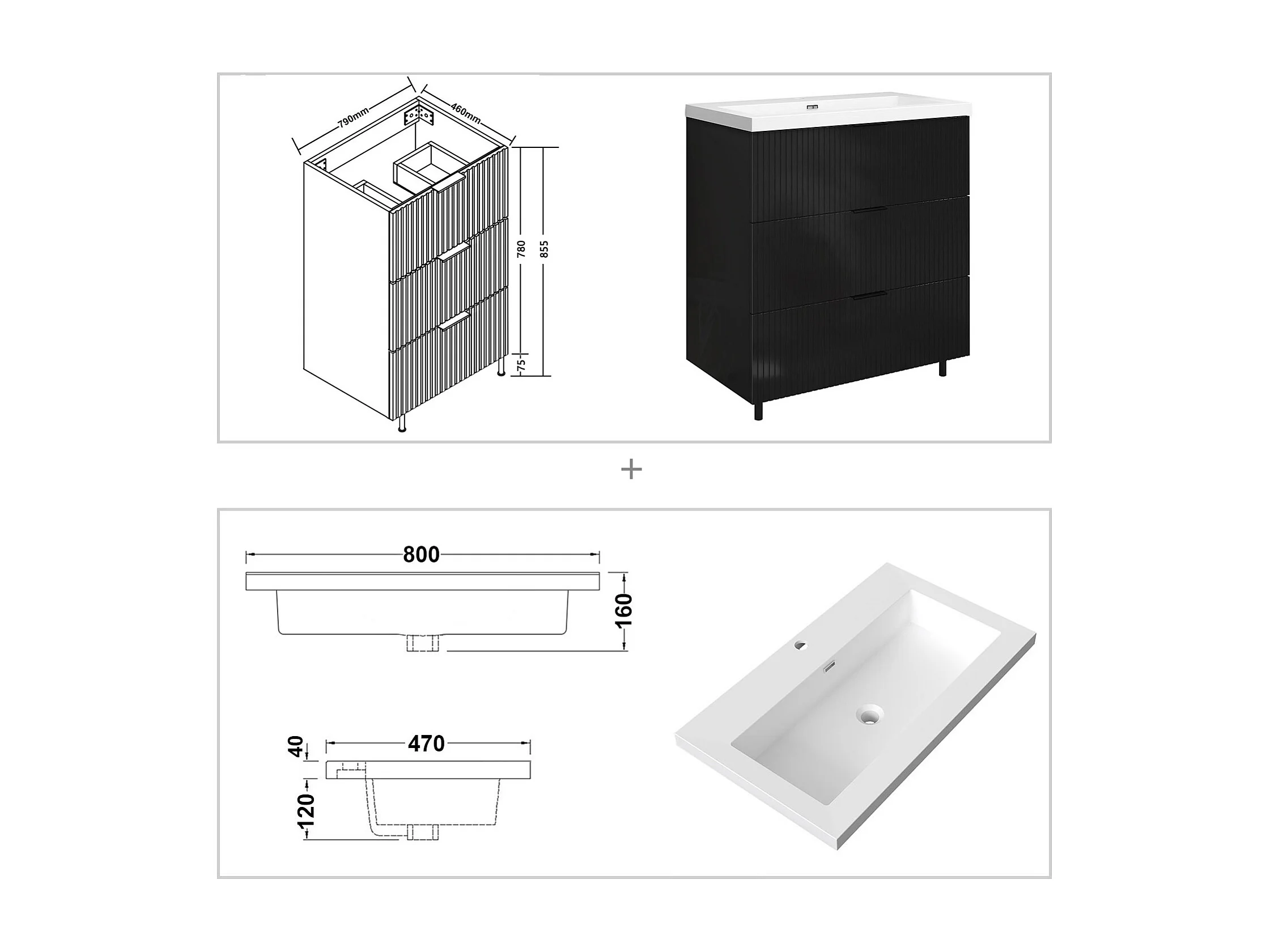 790mm
460mm
780
855
75

+

800
160
470
40
120