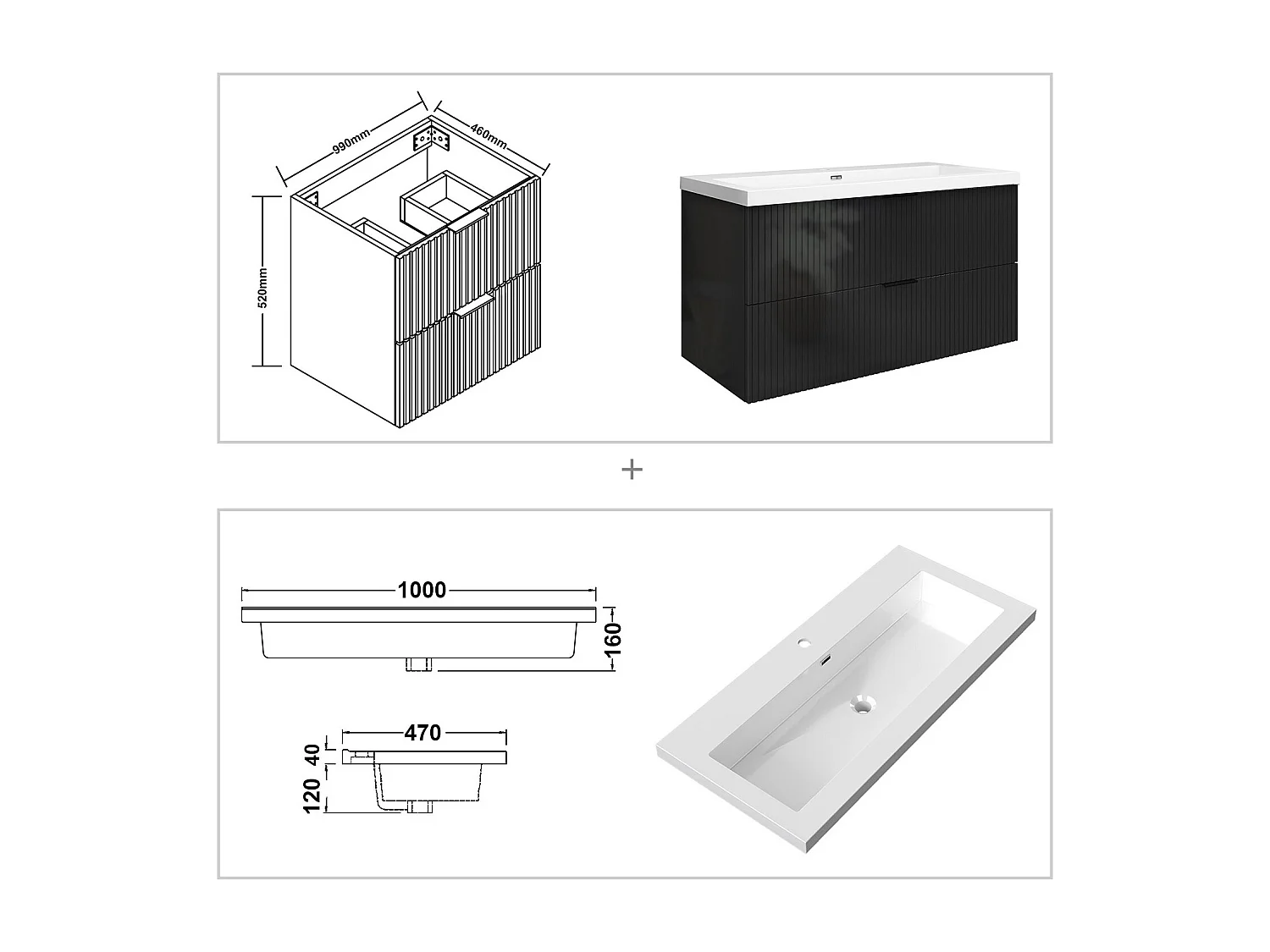 990mm
460mm
520mm

+

1000
160
470
40
120