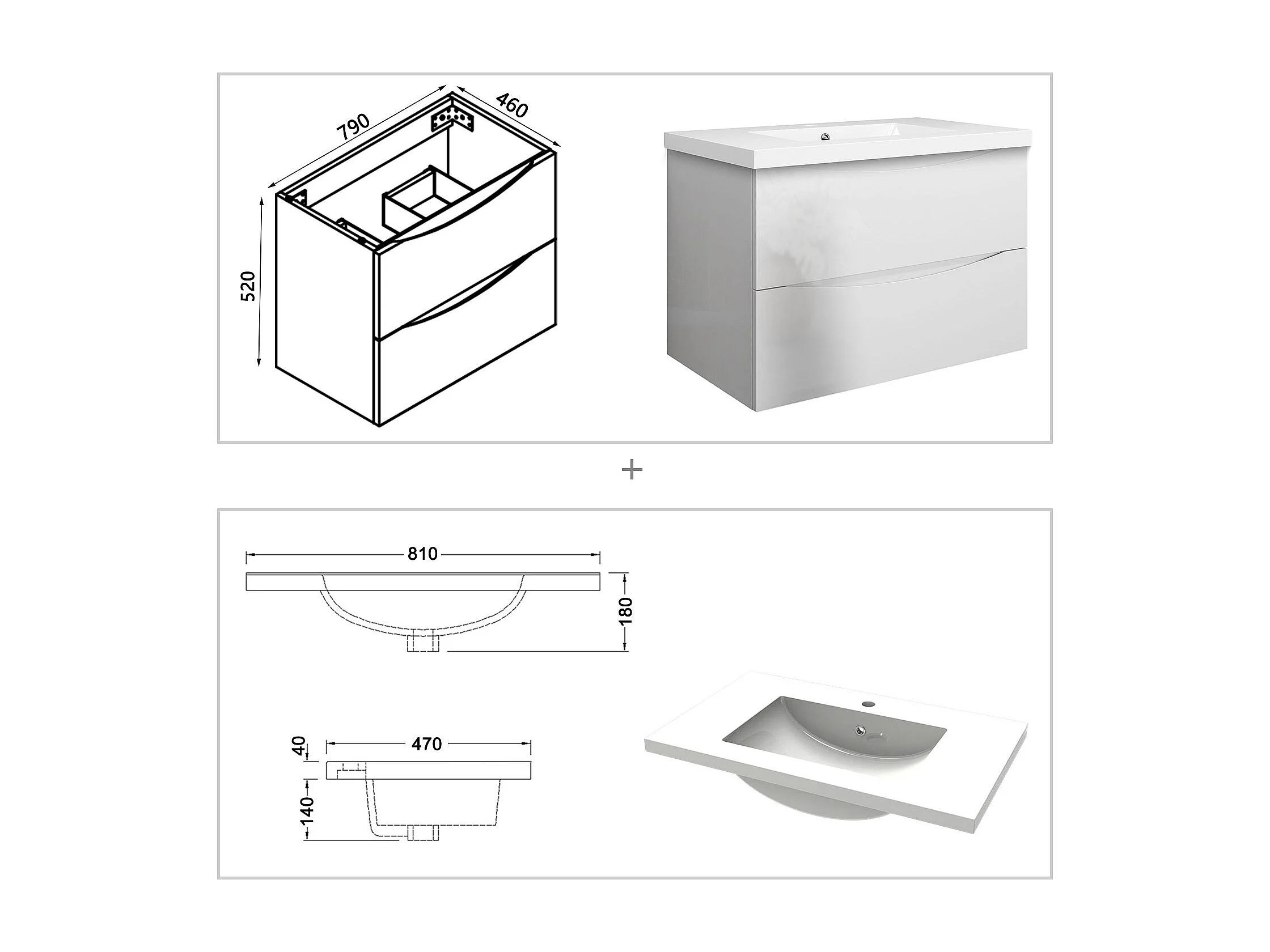 790
460
520
+
810
180
40
470
140