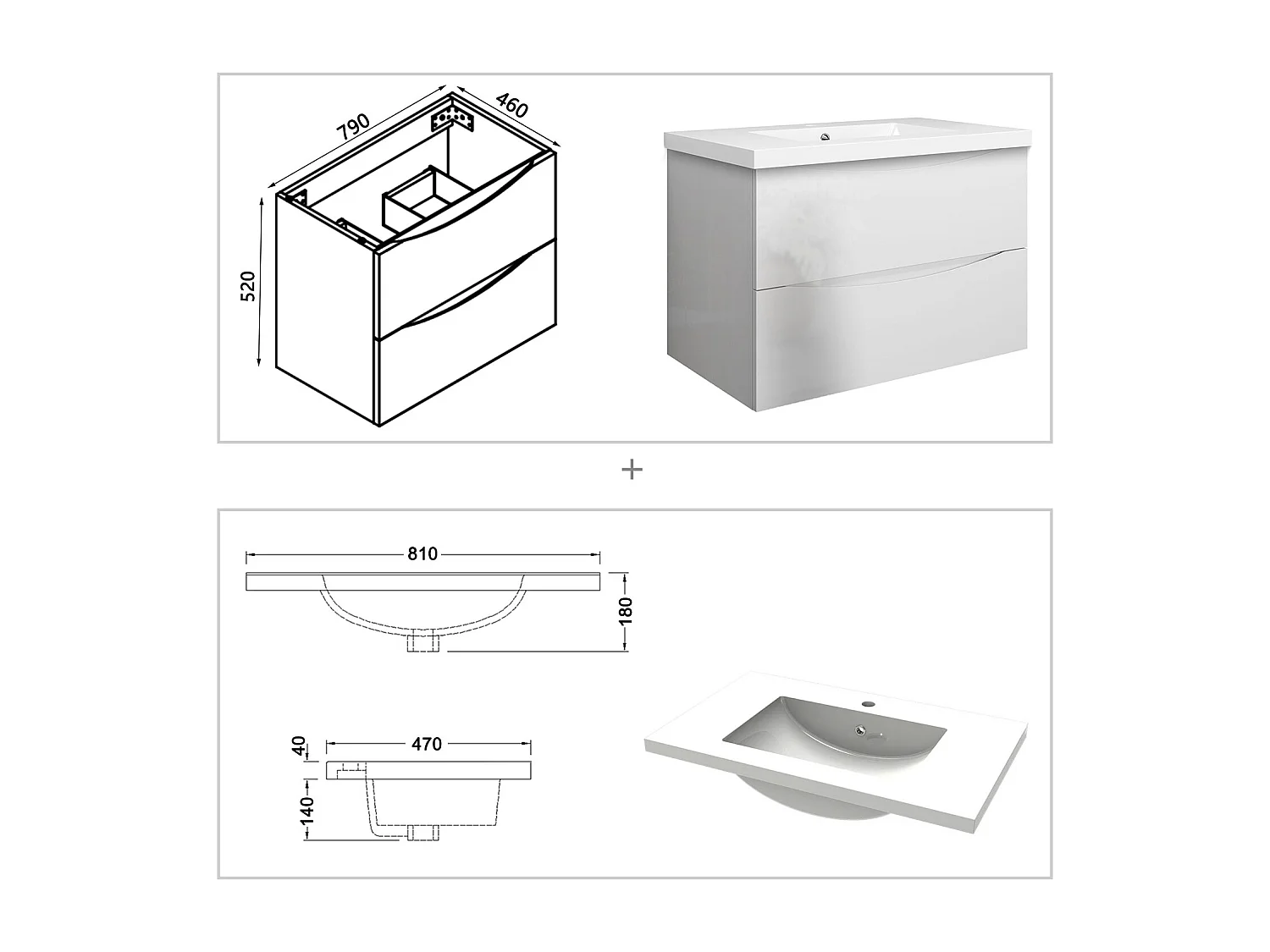 790
460
520

+

810
180

40
470
140