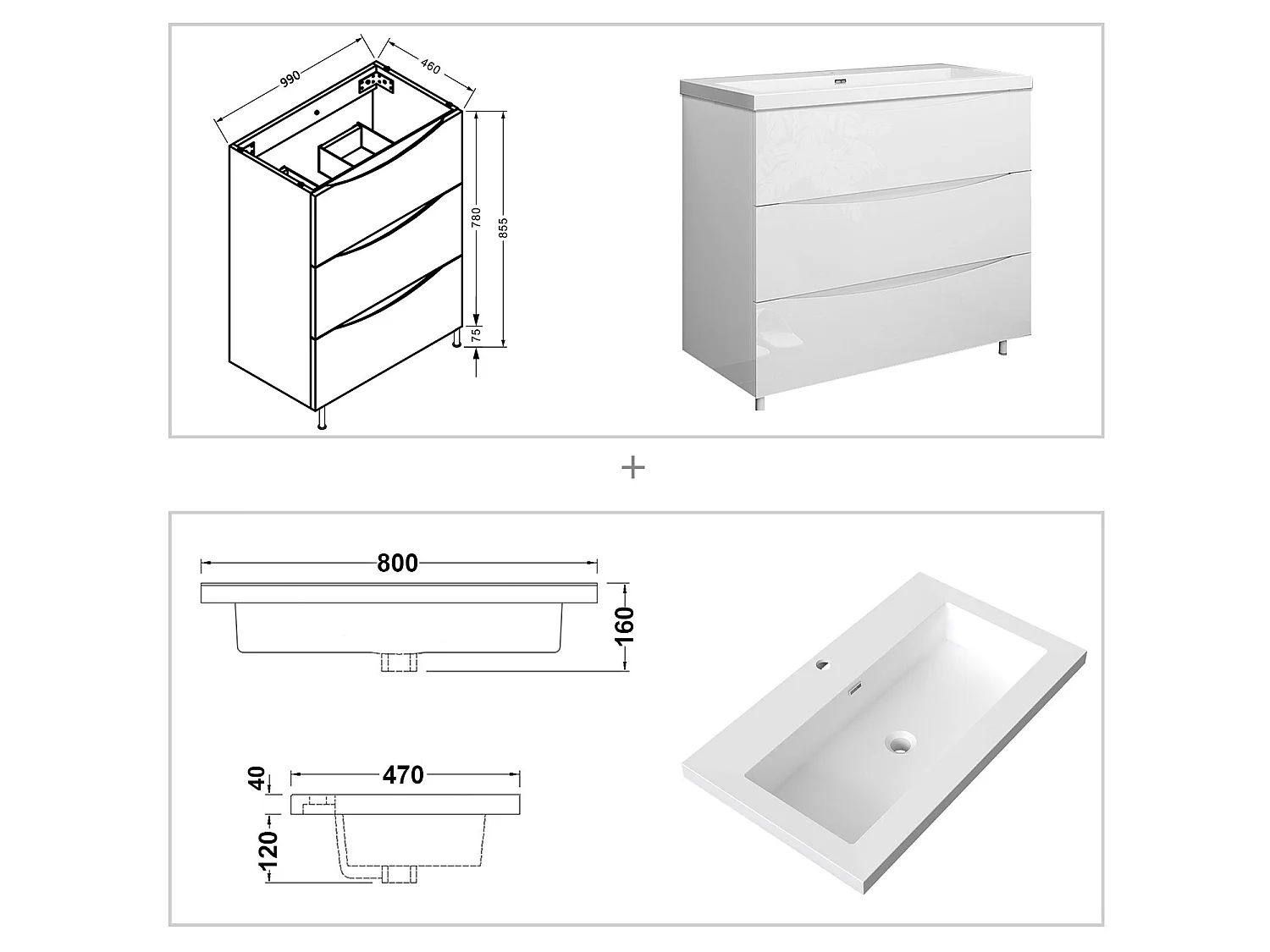 990
460
780
855
75

+

800
160
40
470
120