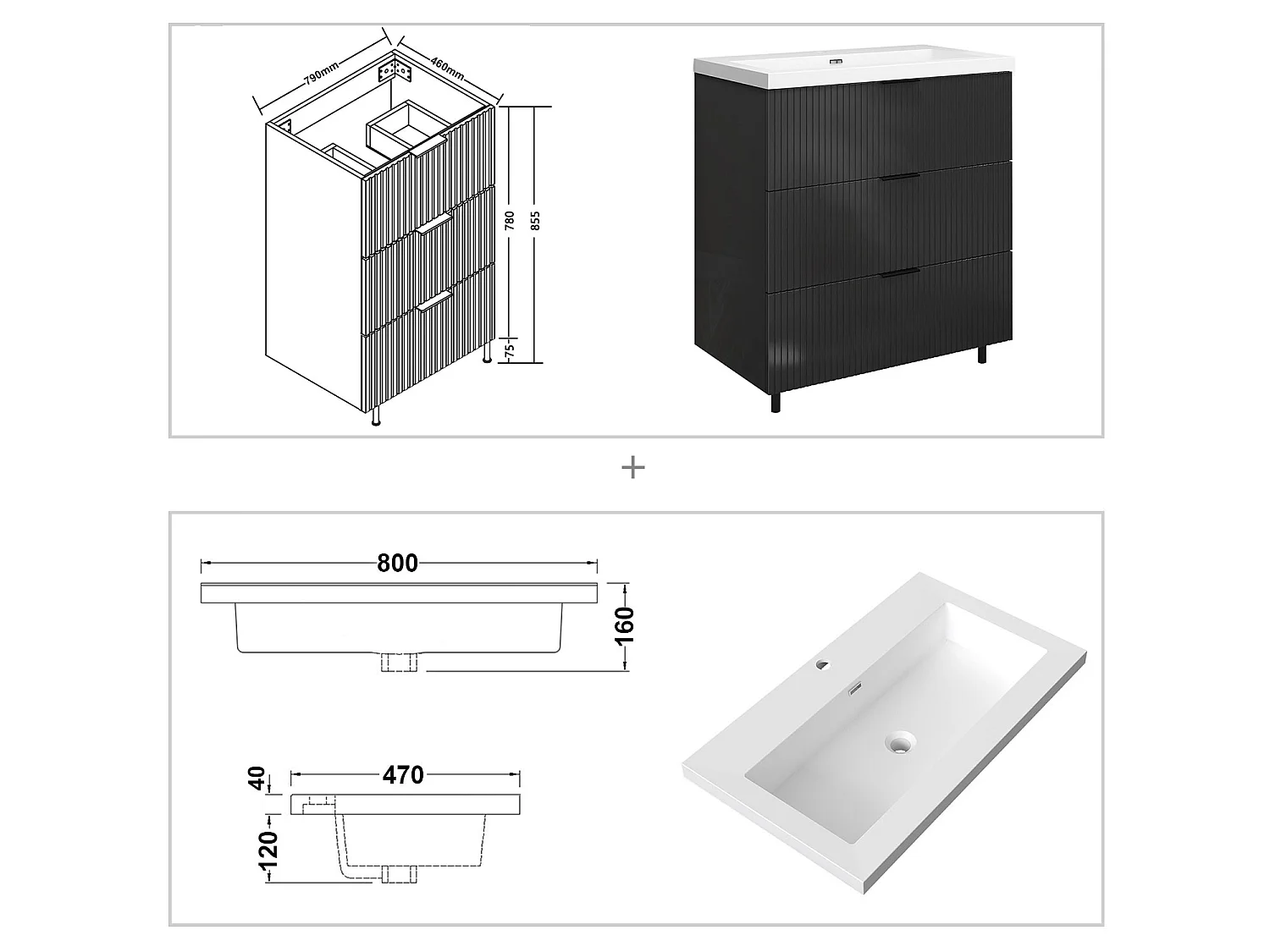 790mm
460mm
780
855
75

+

800
160

40
470
120