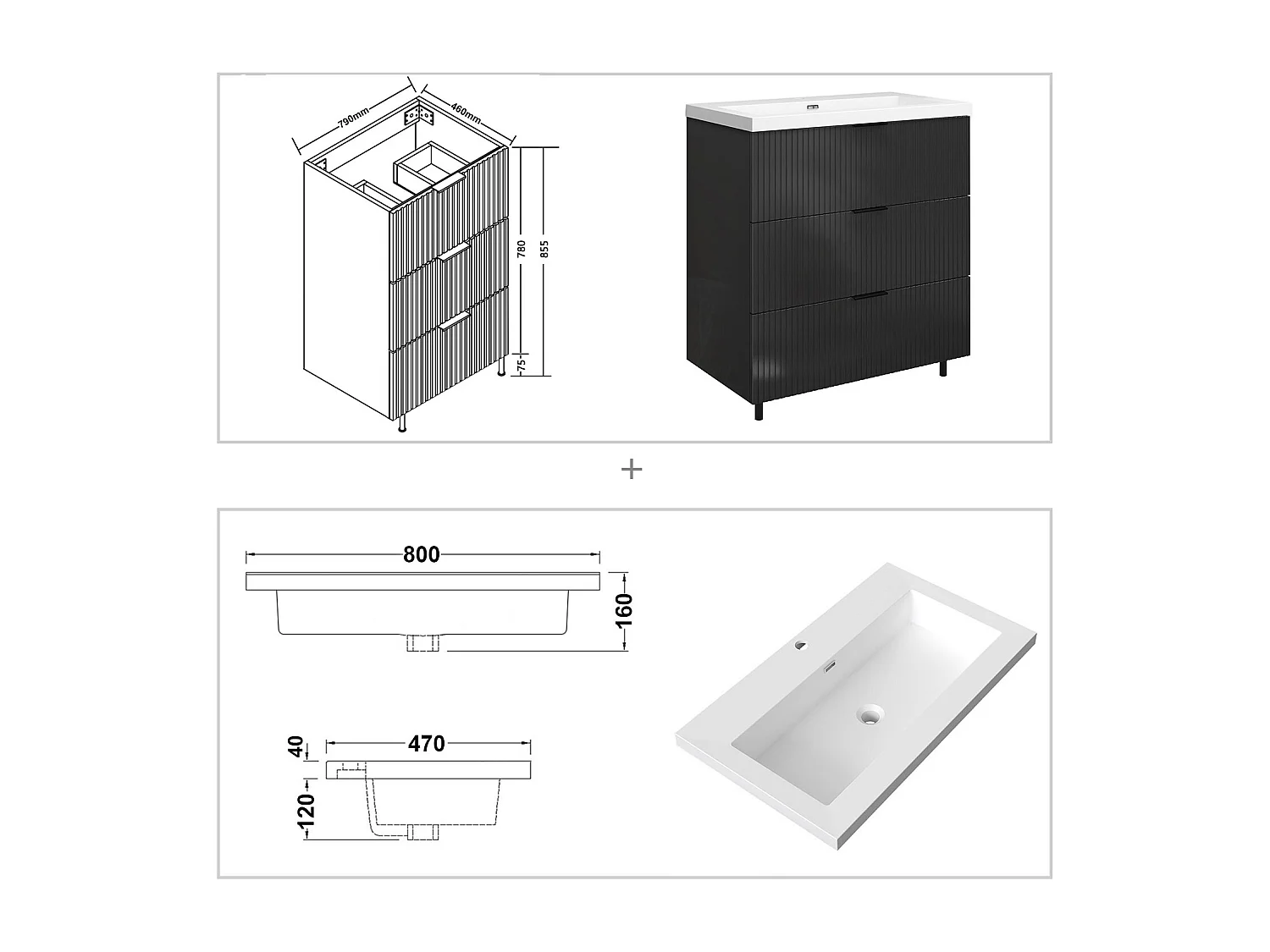 790mm
460mm
780
855
75

+

800
160
40
470
120