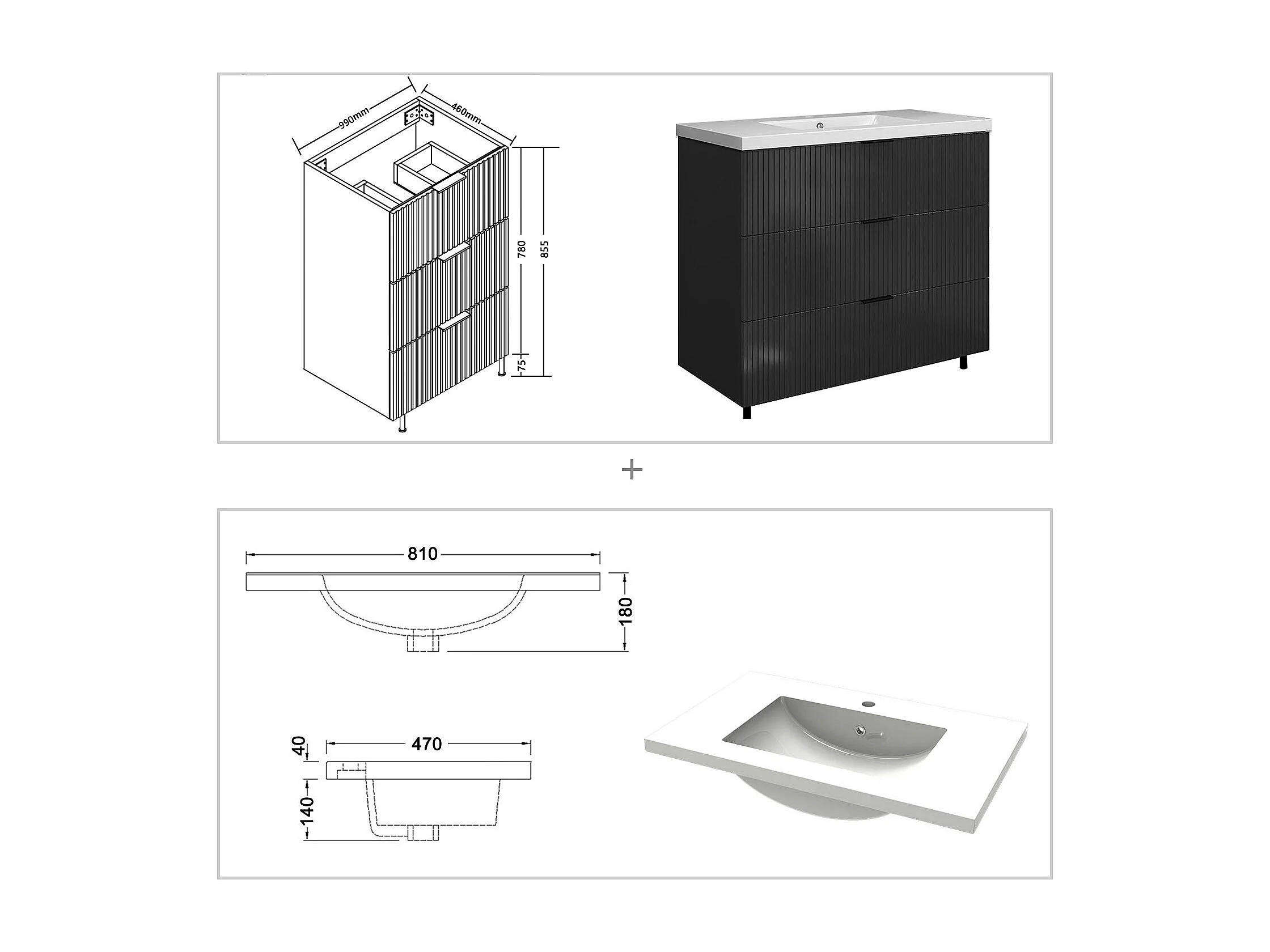 990mm
460mm
780
855
75

+

810
180

40
470
140