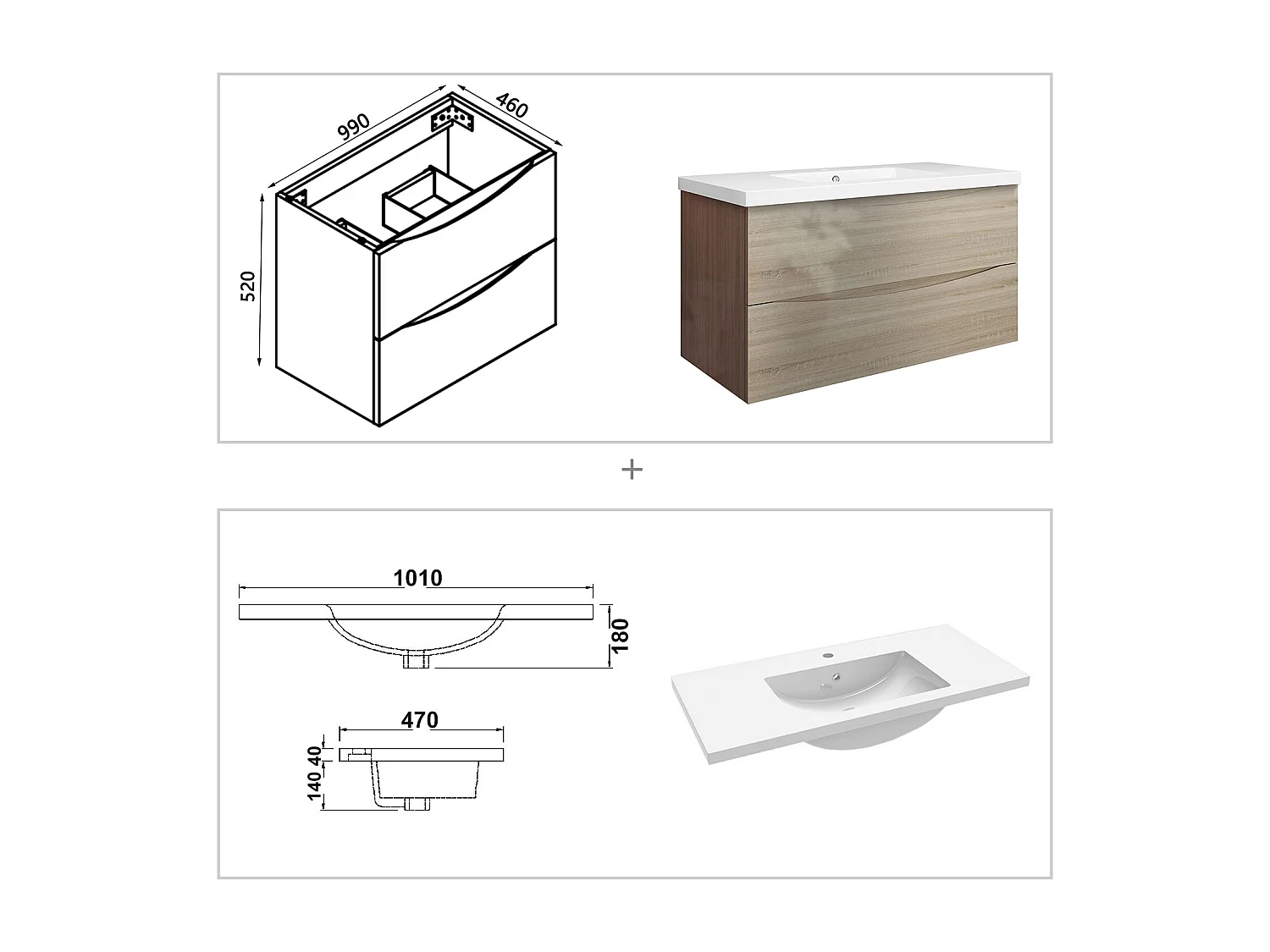 990
460
520

+

1010
180
470
40
140