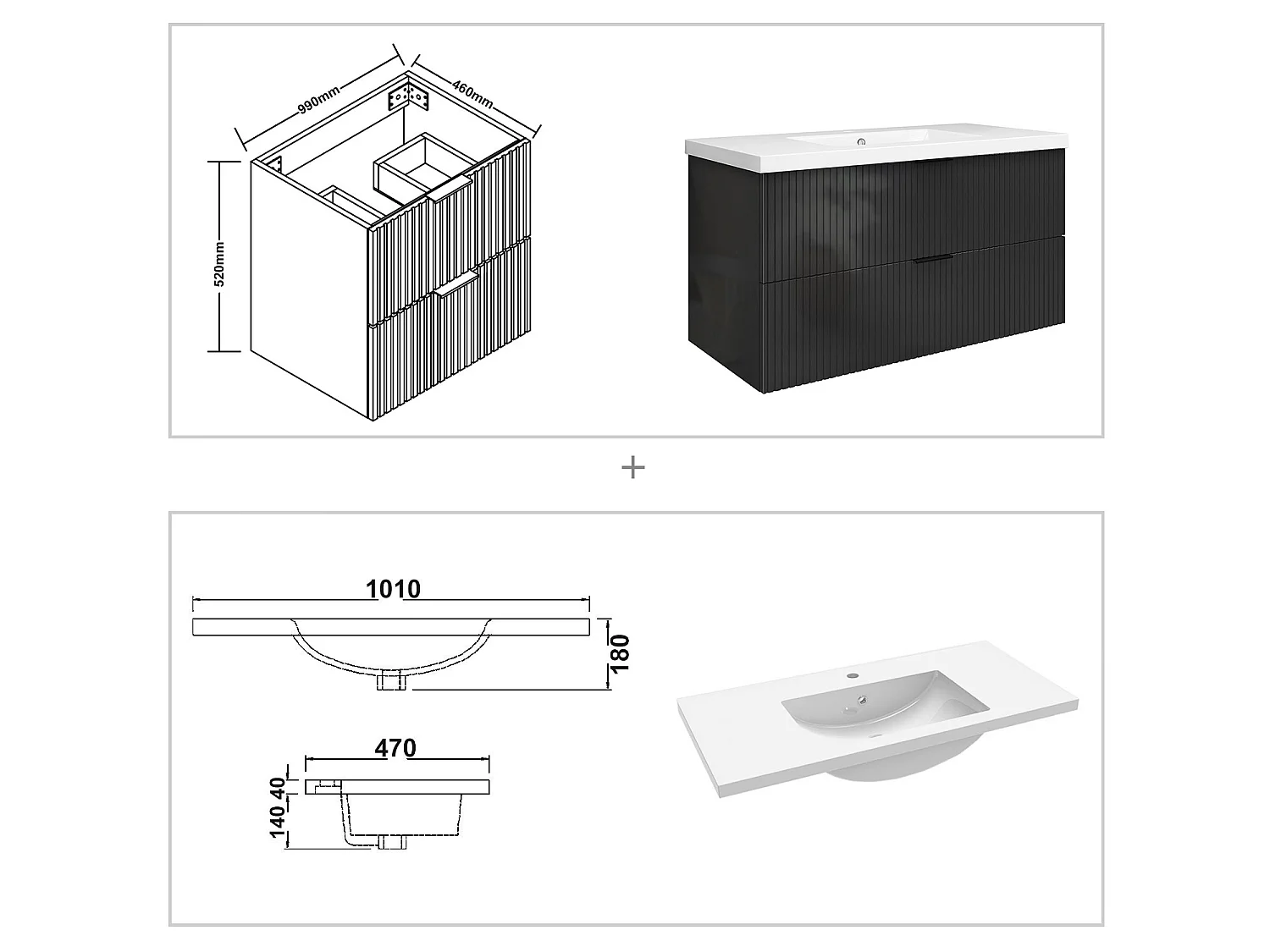 990mm
460mm
520mm

+

1010
180
470
40
140