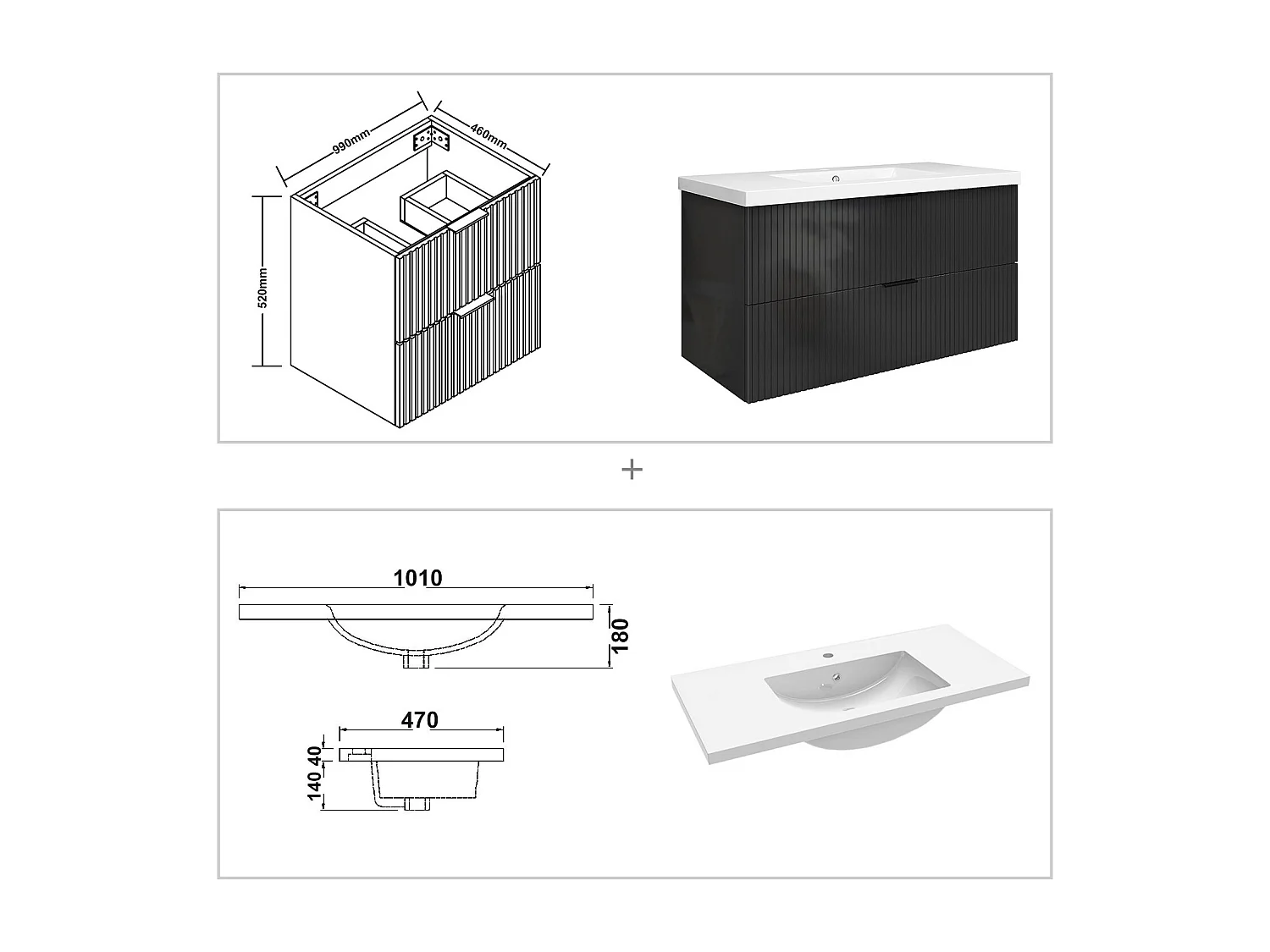 990mm
460mm
520mm

+

1010
180
470
40
140