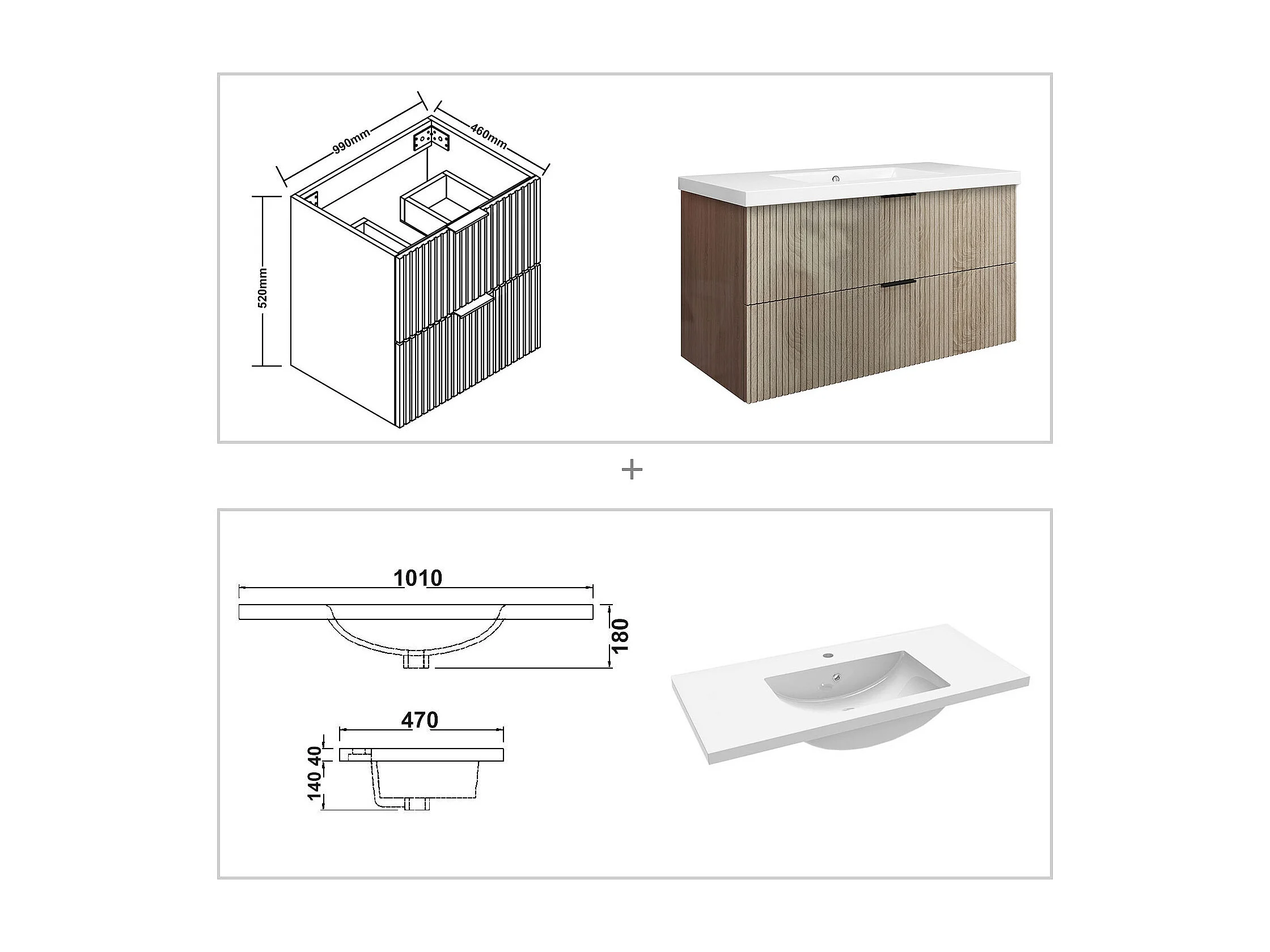 990mm
460mm
520mm

+

1010
180
470
40
140