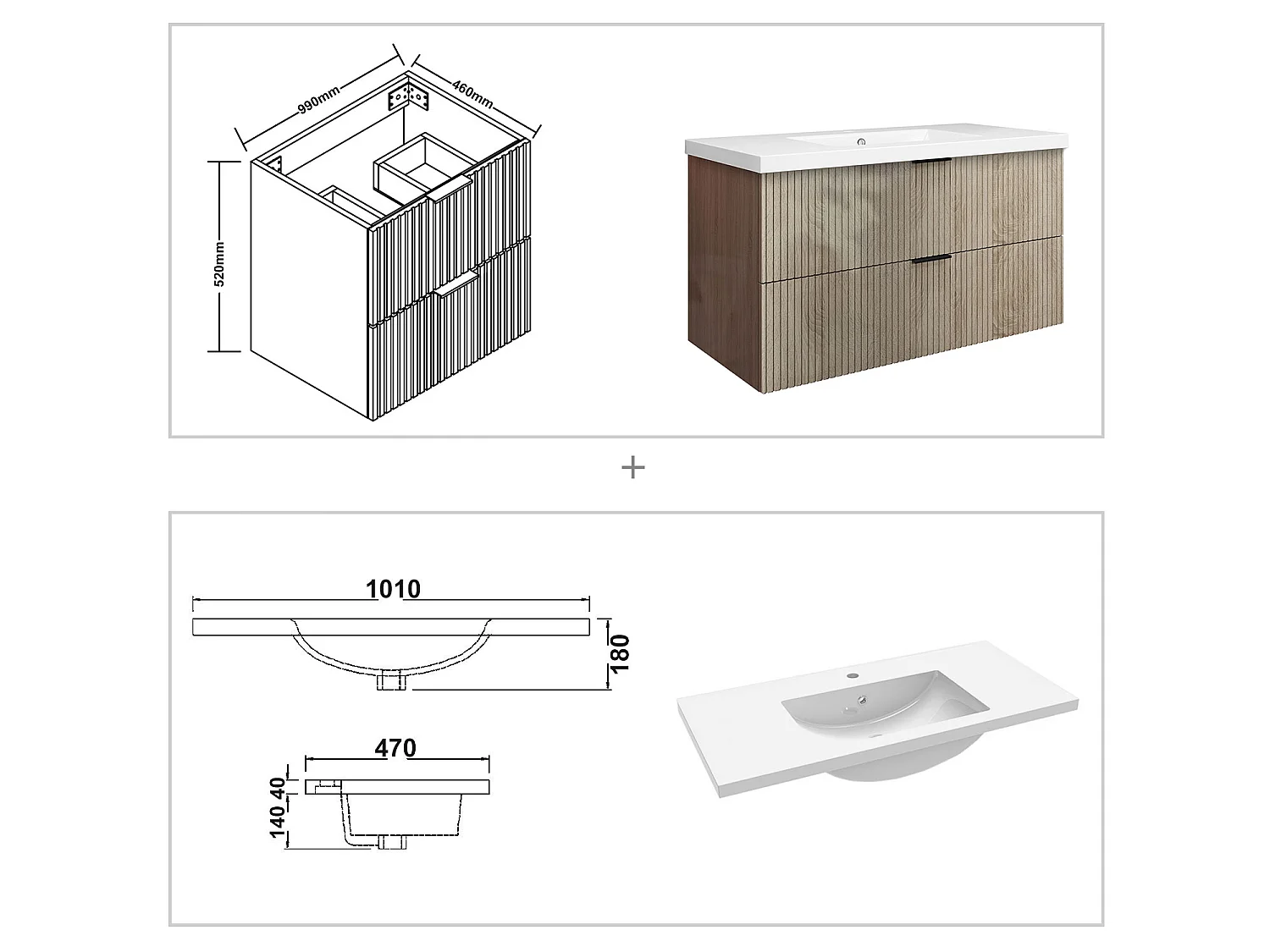 990mm
460mm
520mm

+

1010
180
470
40
140