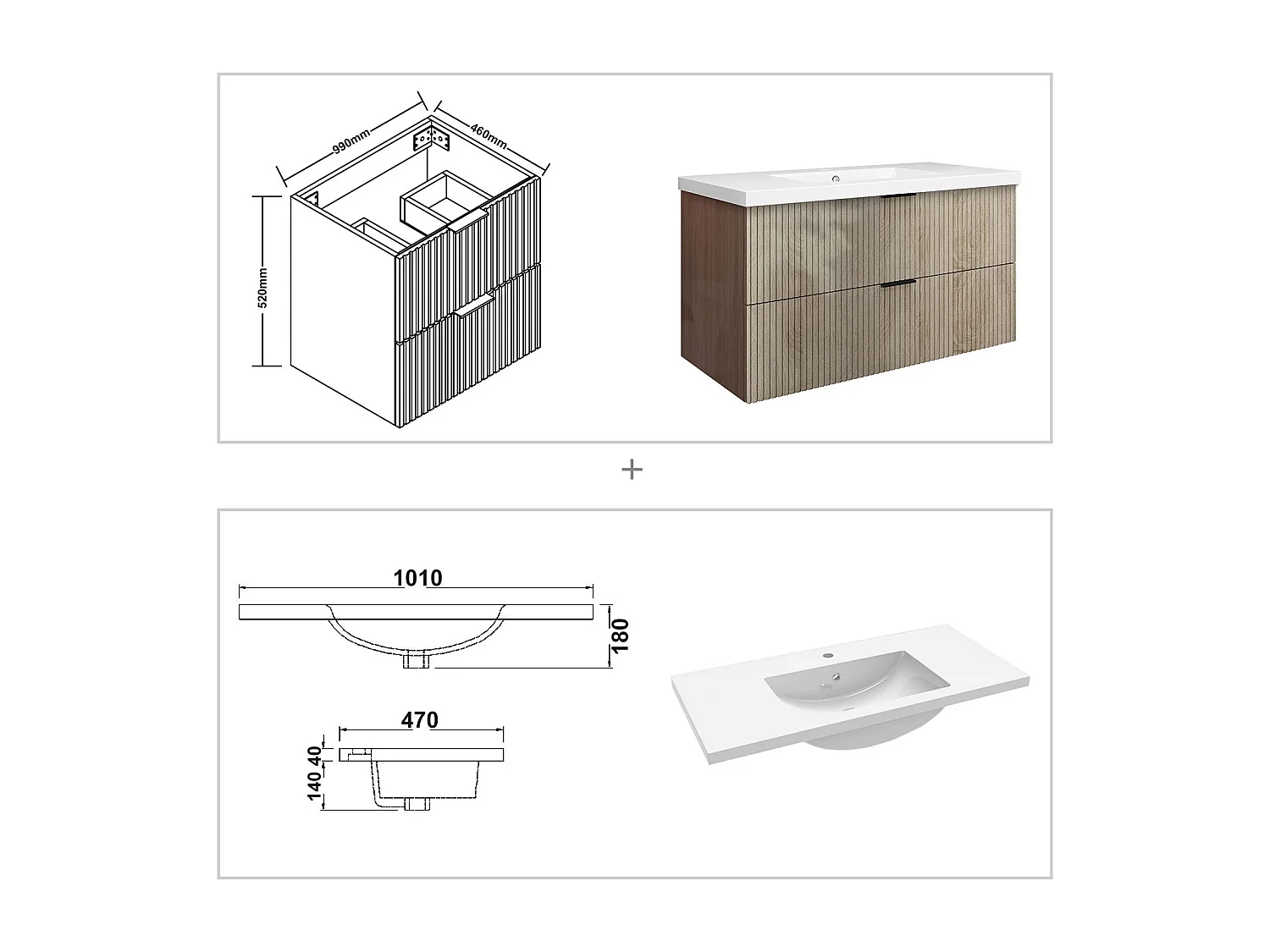 990mm
460mm
520mm

+

1010
180
470
40
140