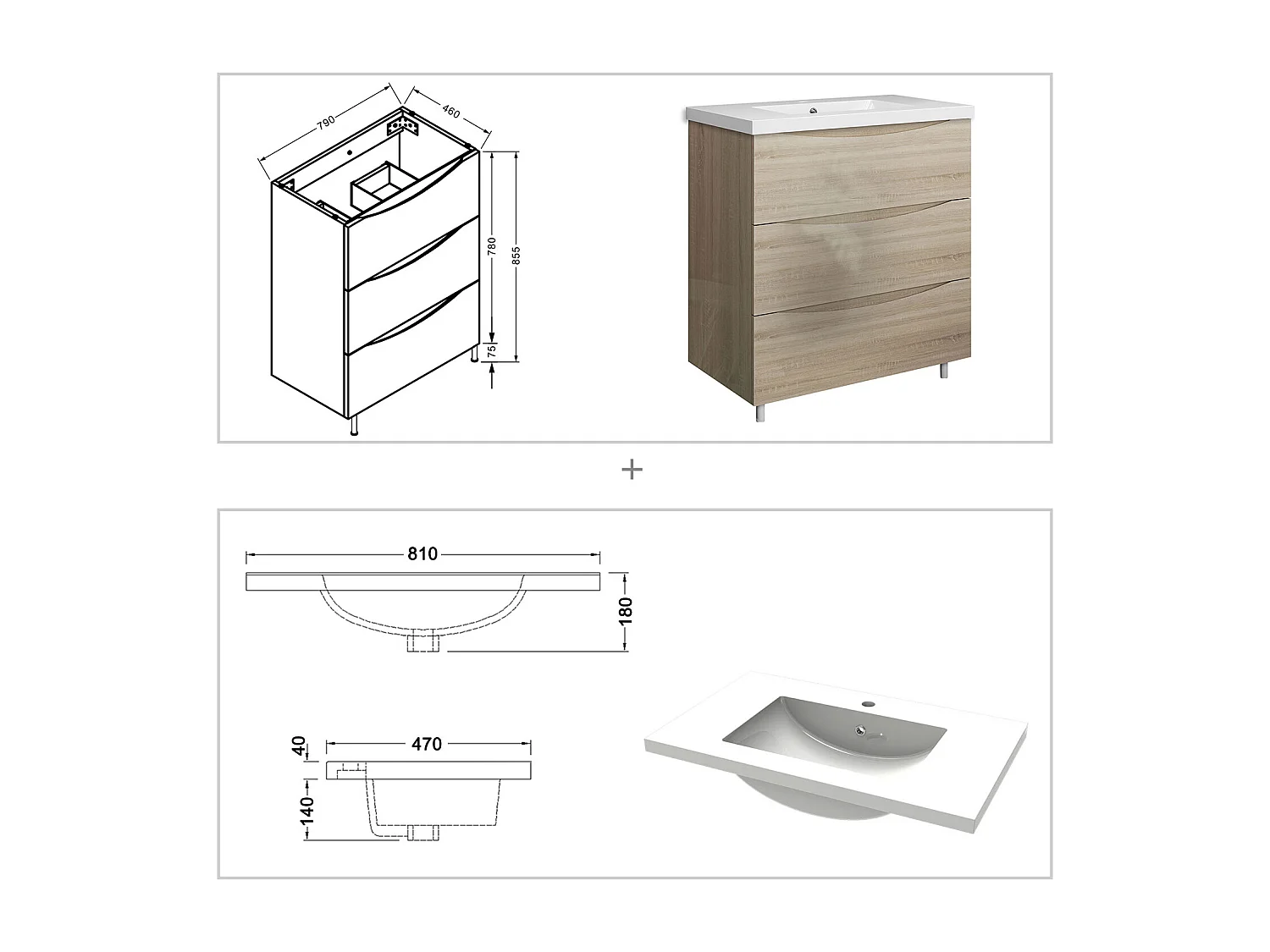 790
460
780
855
75
+
810
180
40
470
140