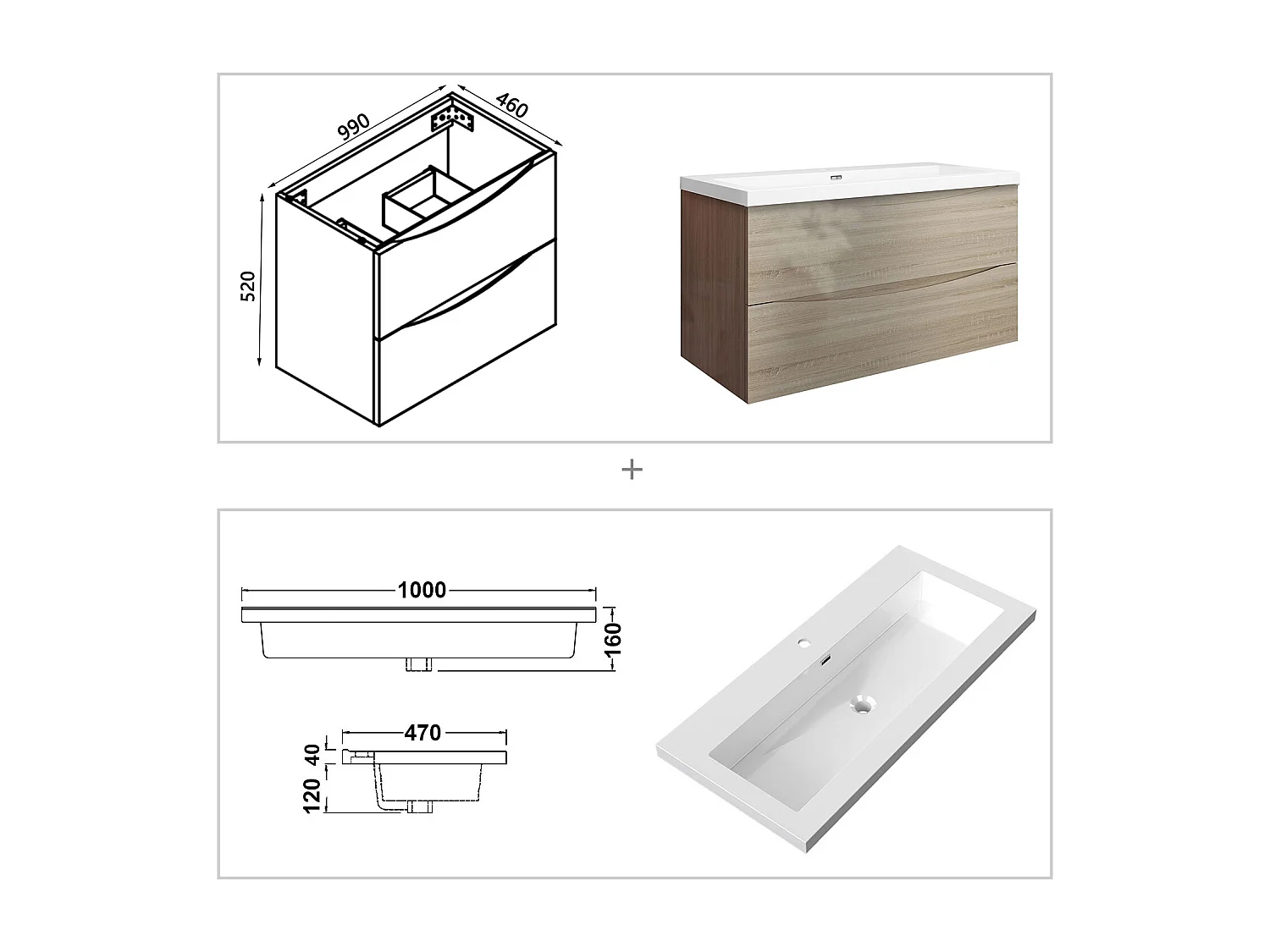 990
460
520

+

1000
160
470
40
120