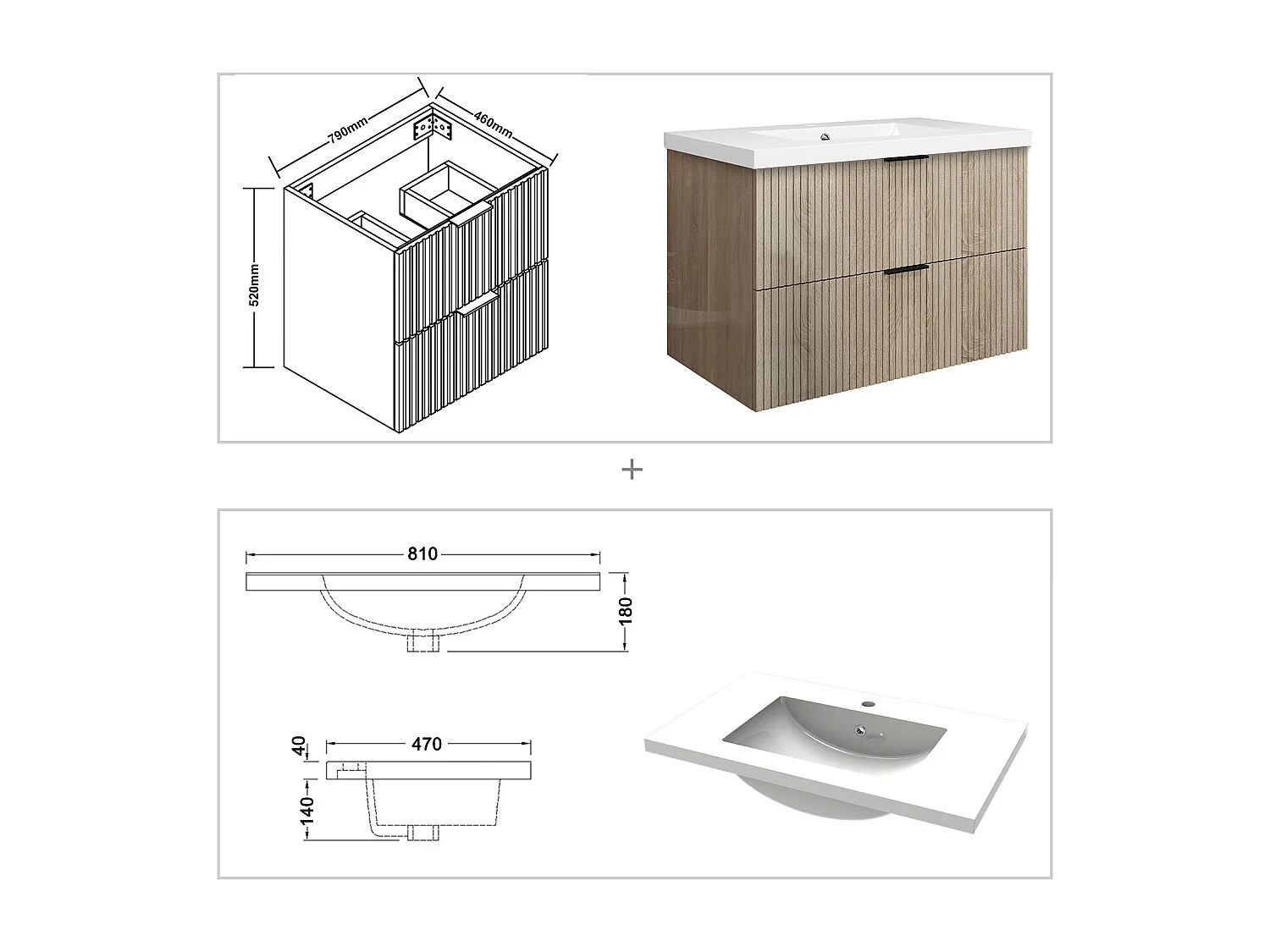 790mm
460mm
520mm

+

810
180
40
470
140