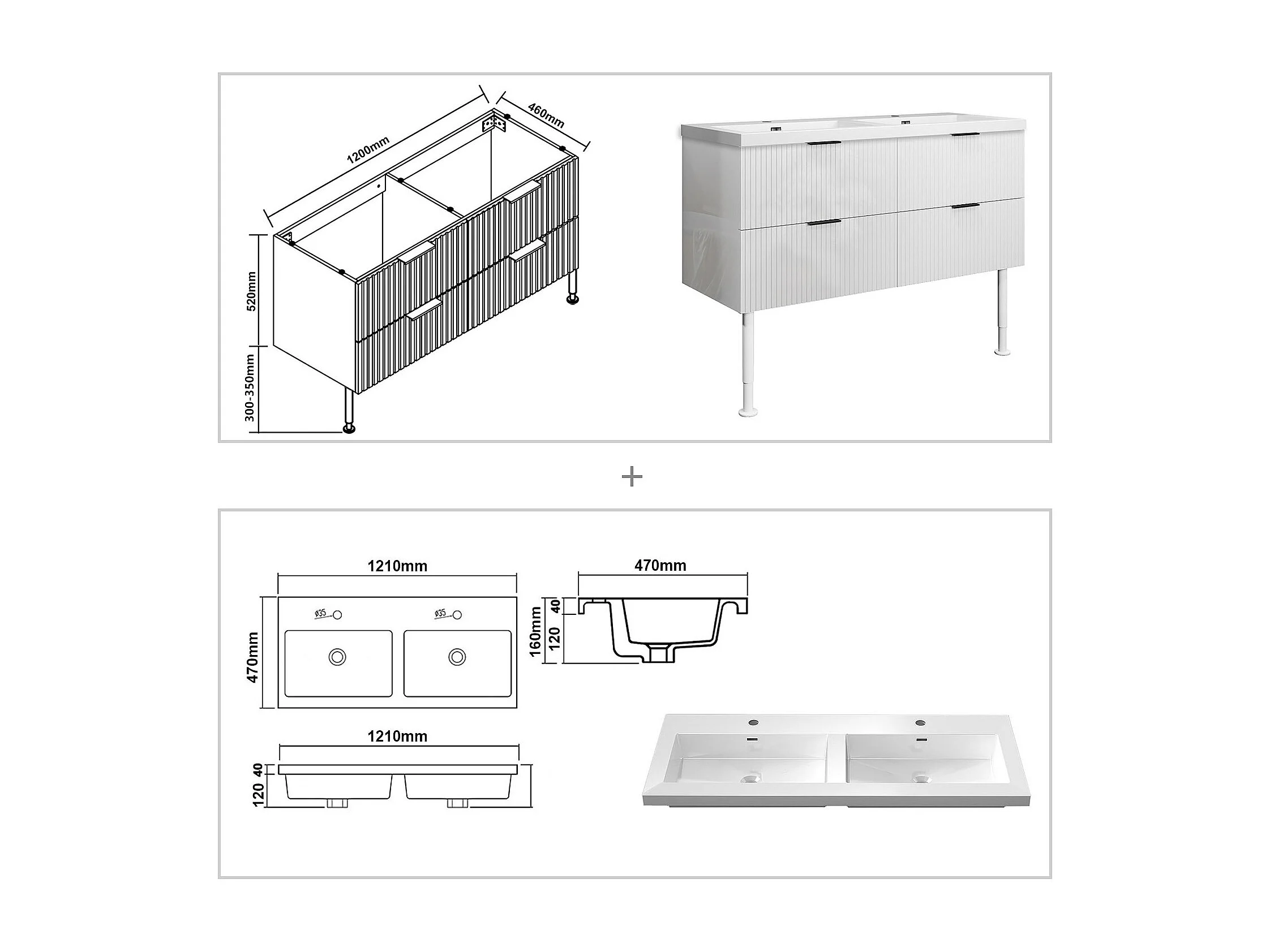 1200mm
460mm
520mm
300-350mm

+

1210mm
ø35
ø35
470mm

470mm
40
120
160mm

1210mm
40
120