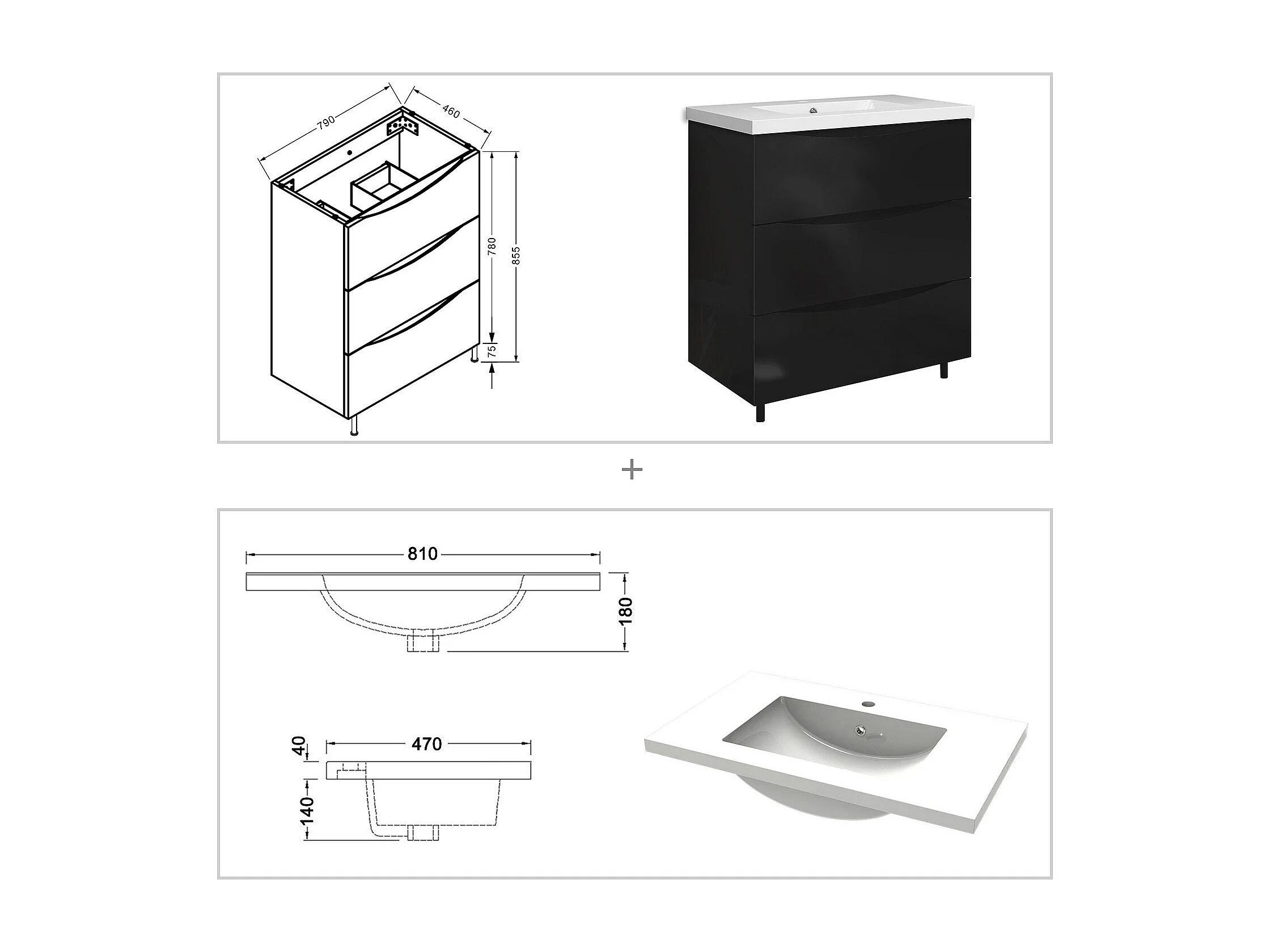 790
460
780
855
75

+

810
180

40
470
140