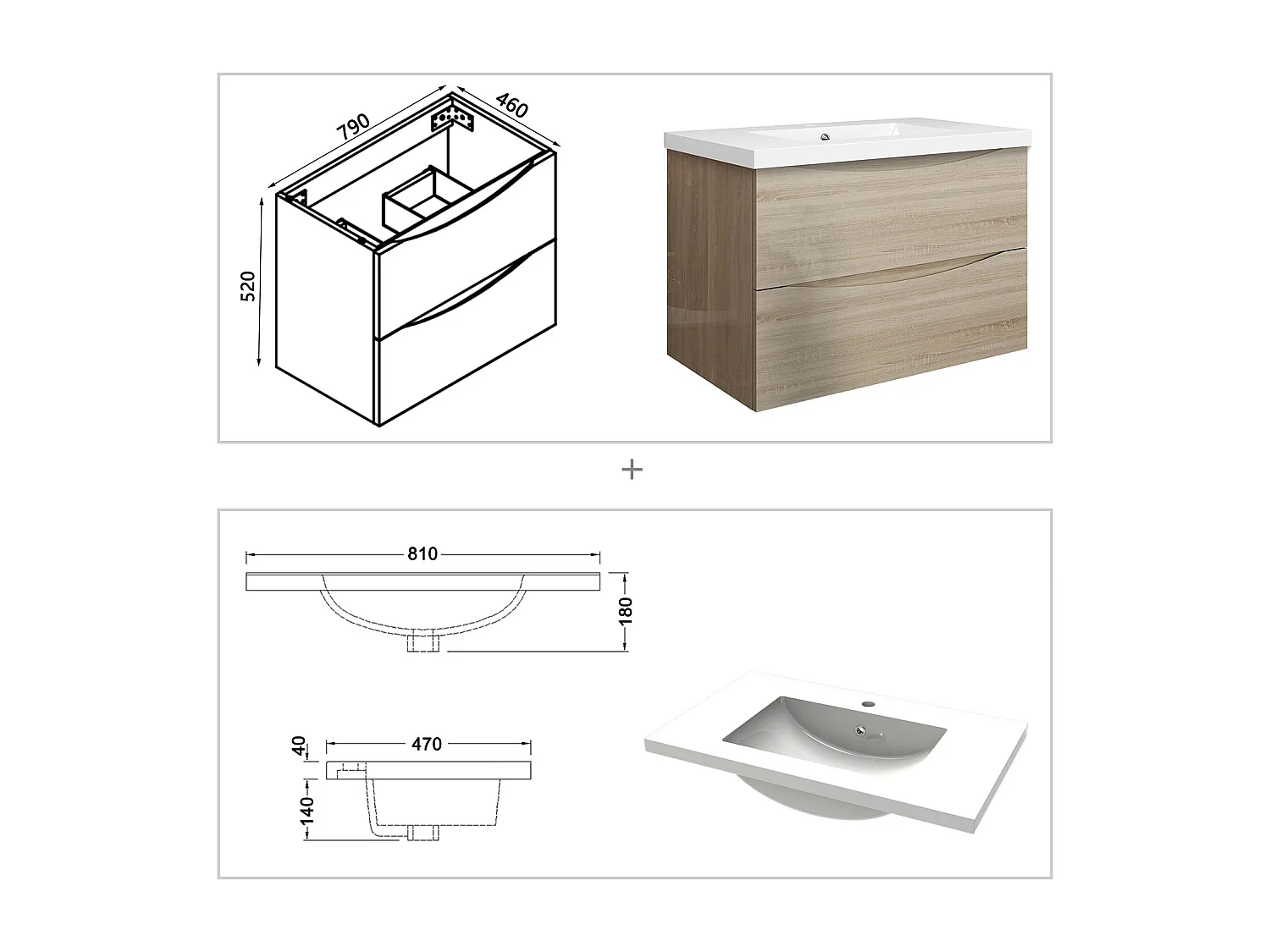 790
460
520
+
810
180
40
470
140