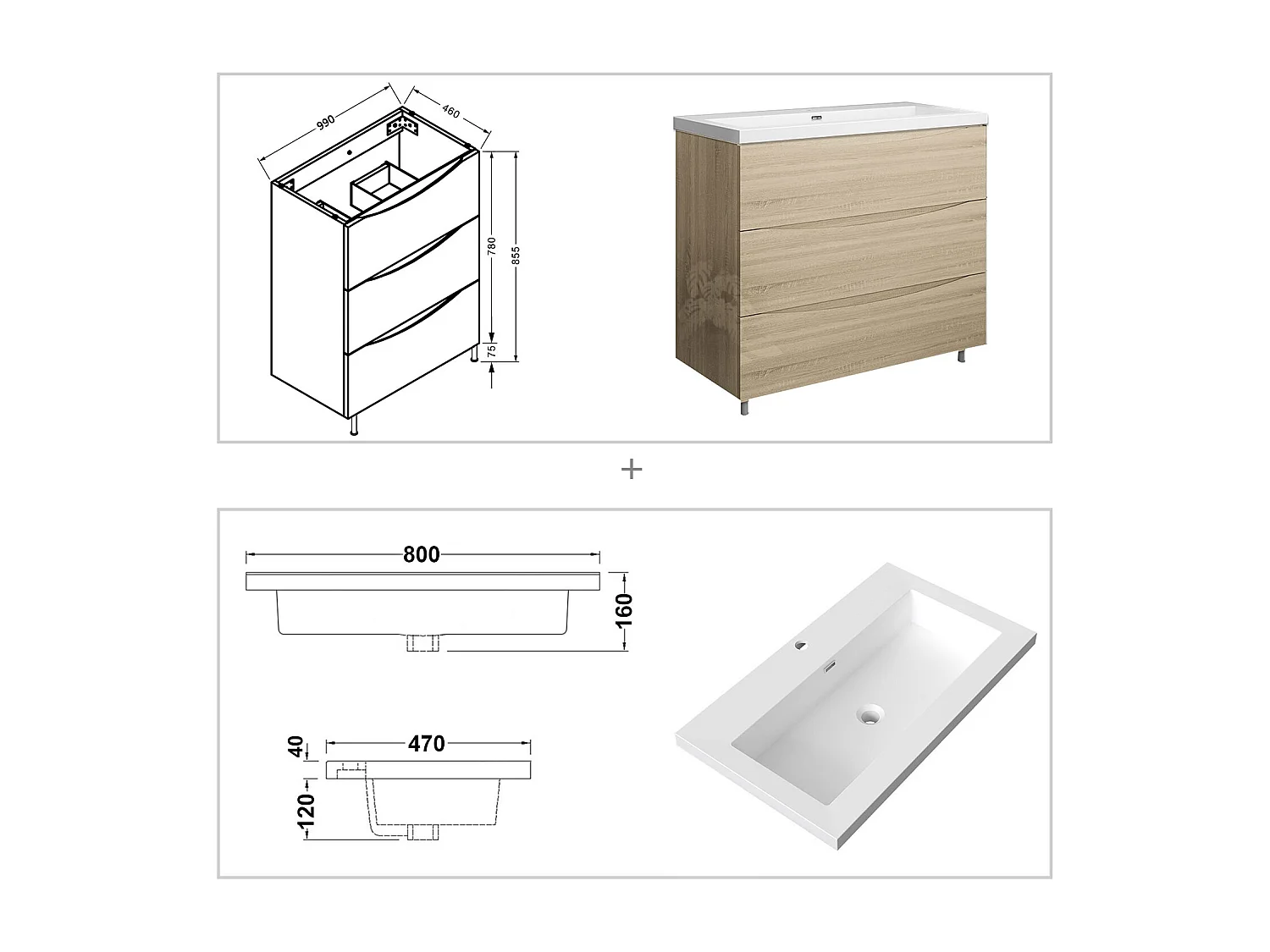 990
460
780
855
75

+

800
160
40
470
120