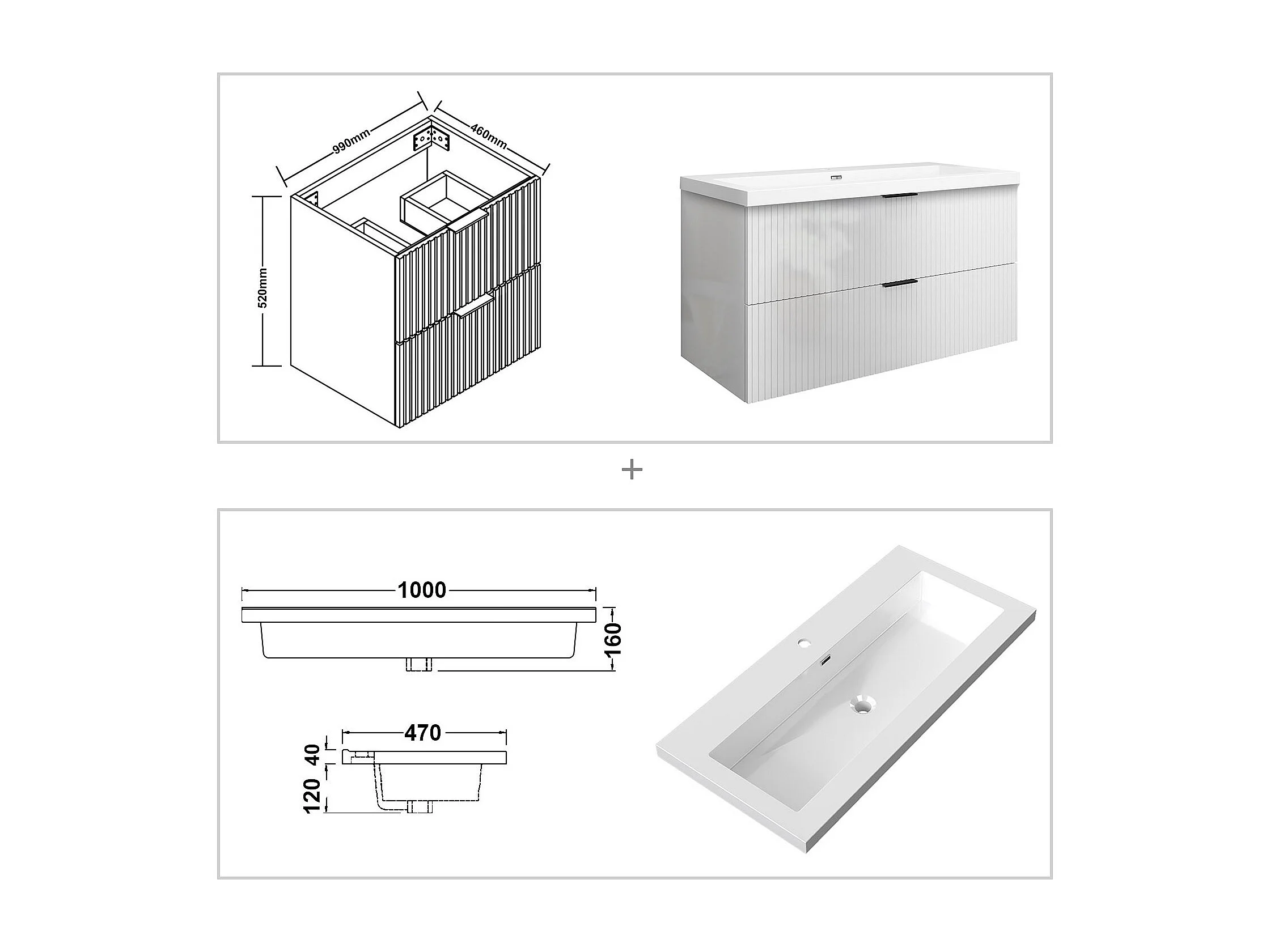 990mm
460mm
520mm

+

1000
160
470
40
120