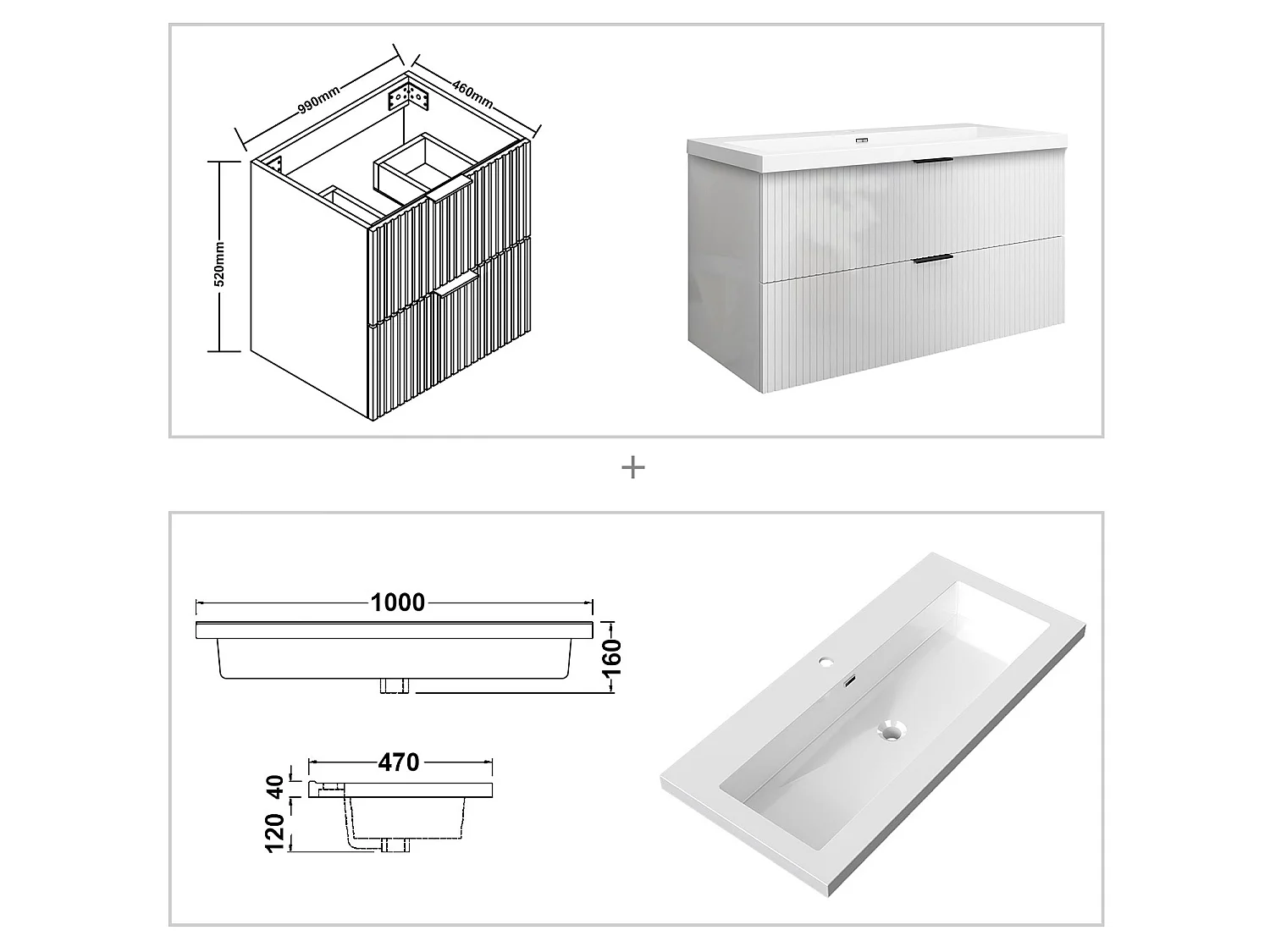 990mm
460mm
520mm

+

1000
160
470
40
120