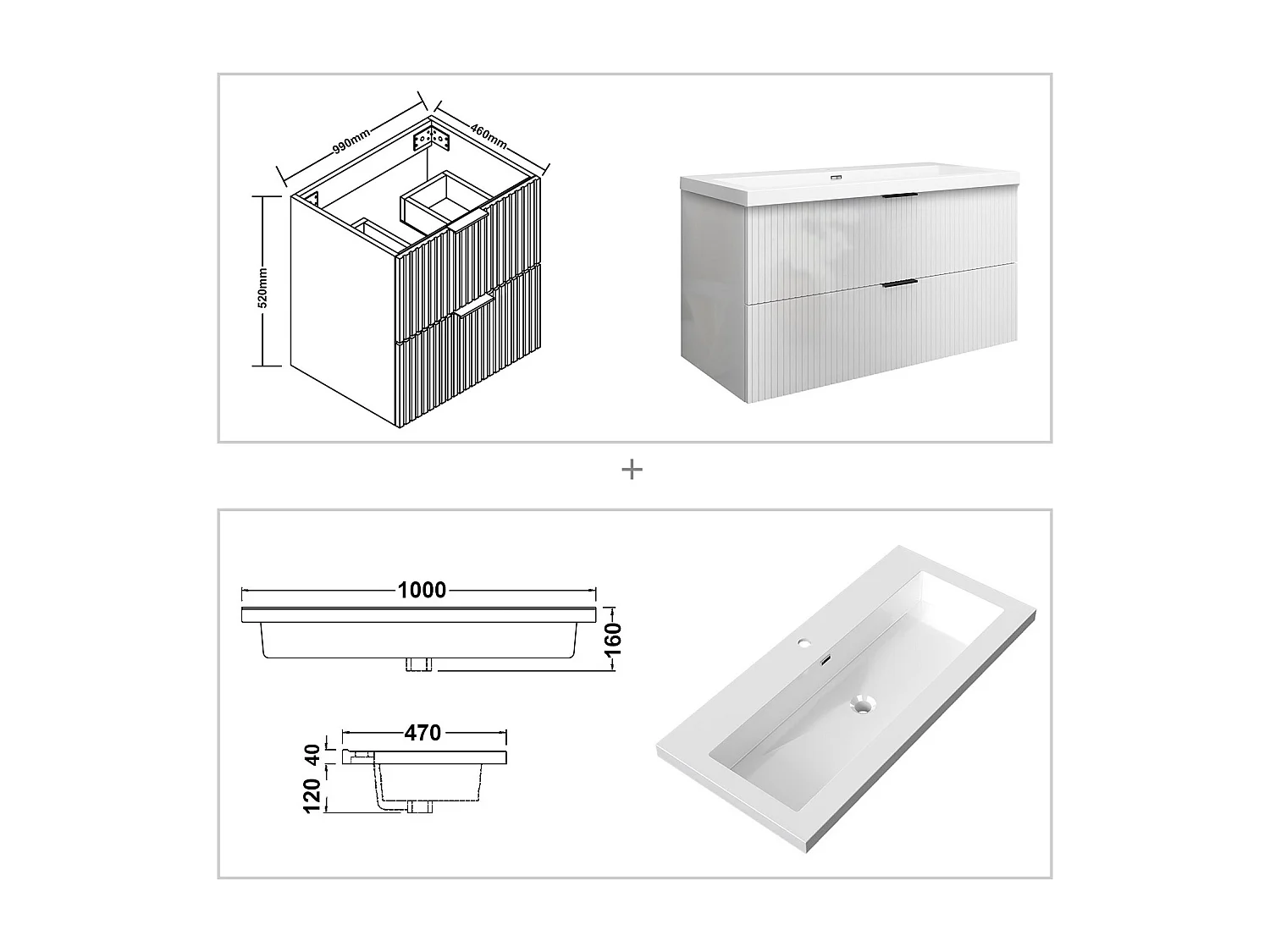 990mm
460mm
520mm

+

1000
160
470
40
120