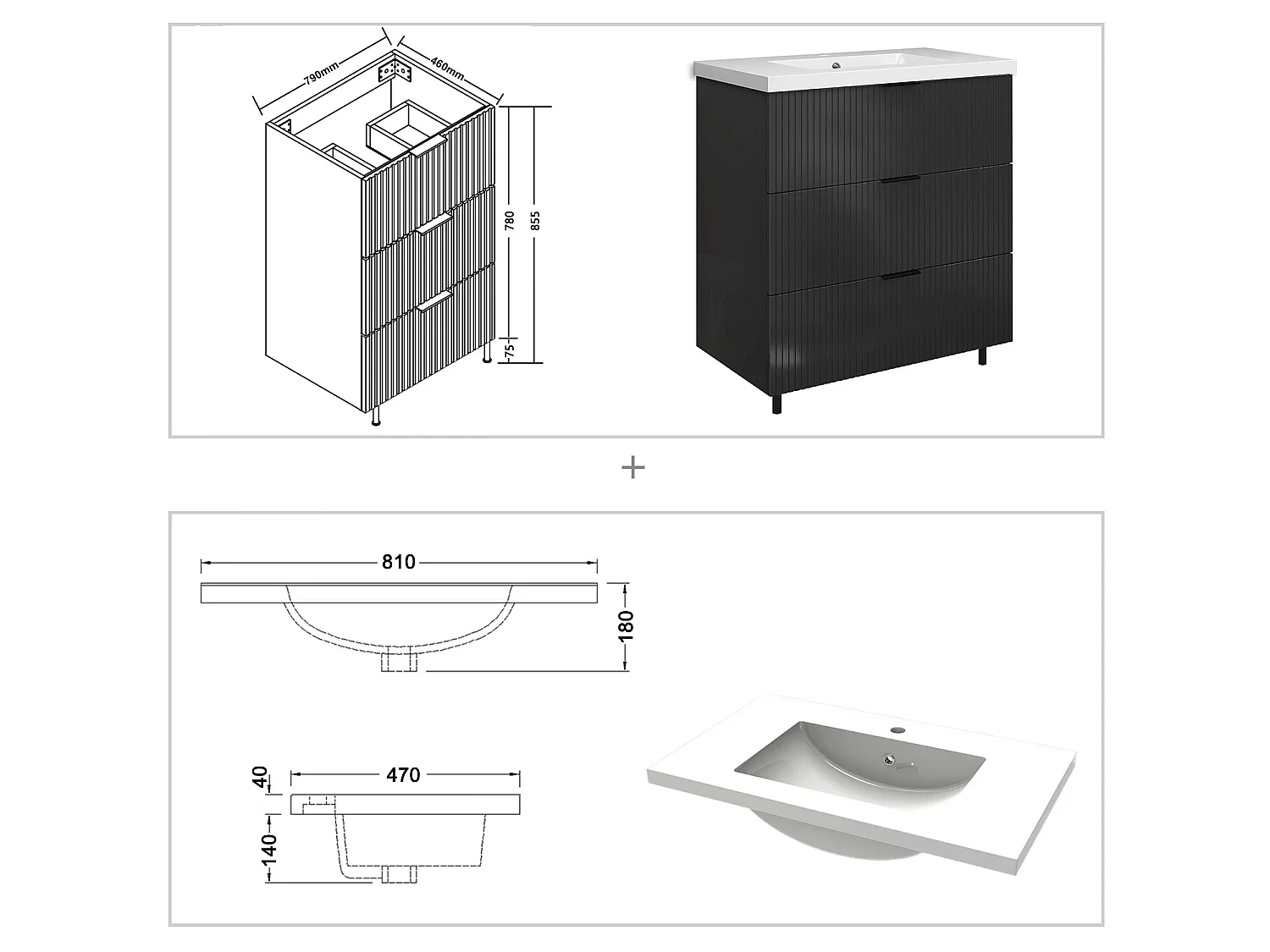 790mm
460mm
780
855
75

+

810
180

40
470
140