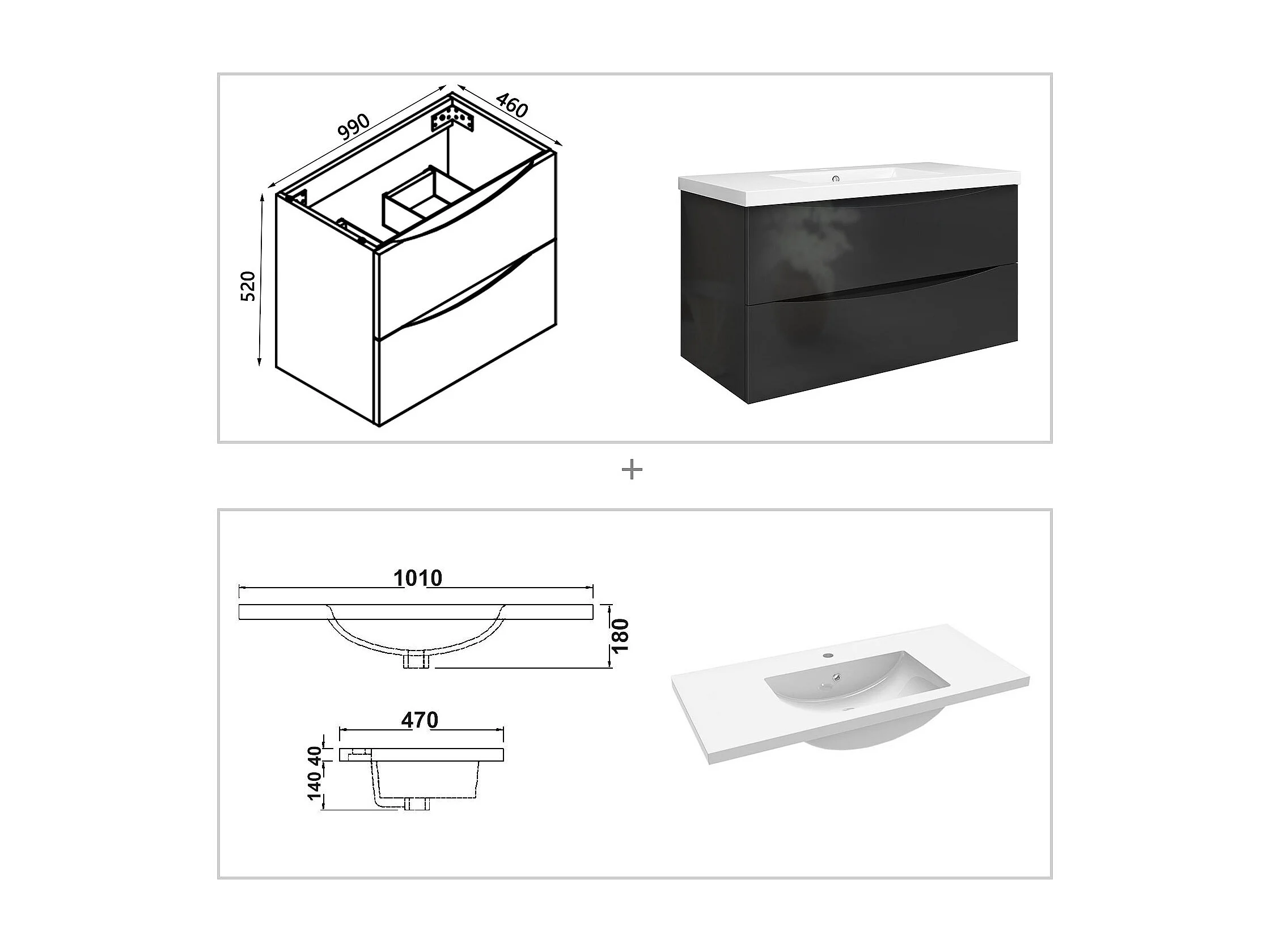 990
460
520

+

1010
180
470
40
140