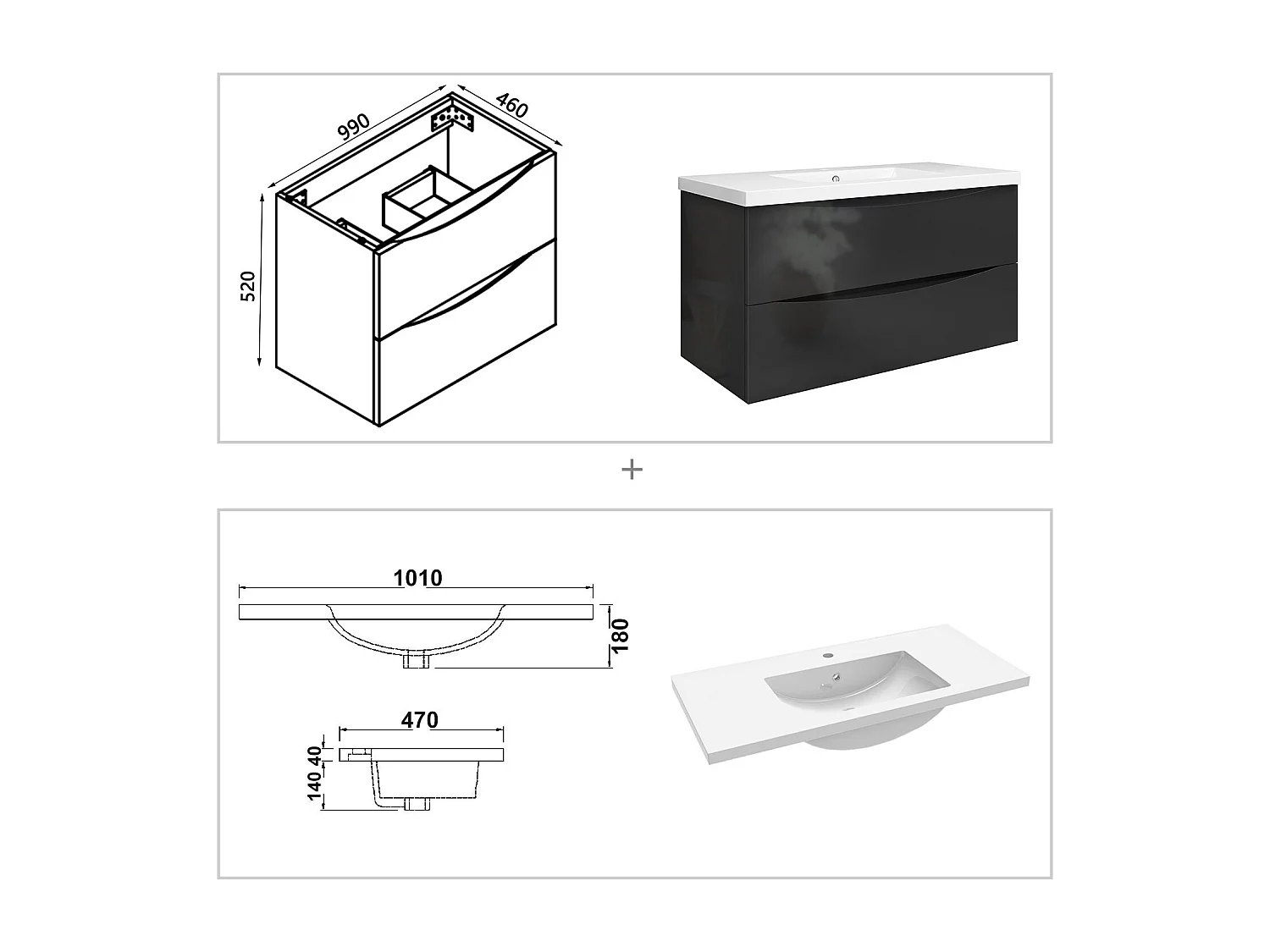 990

460

520

+

1010

180

470

40

140