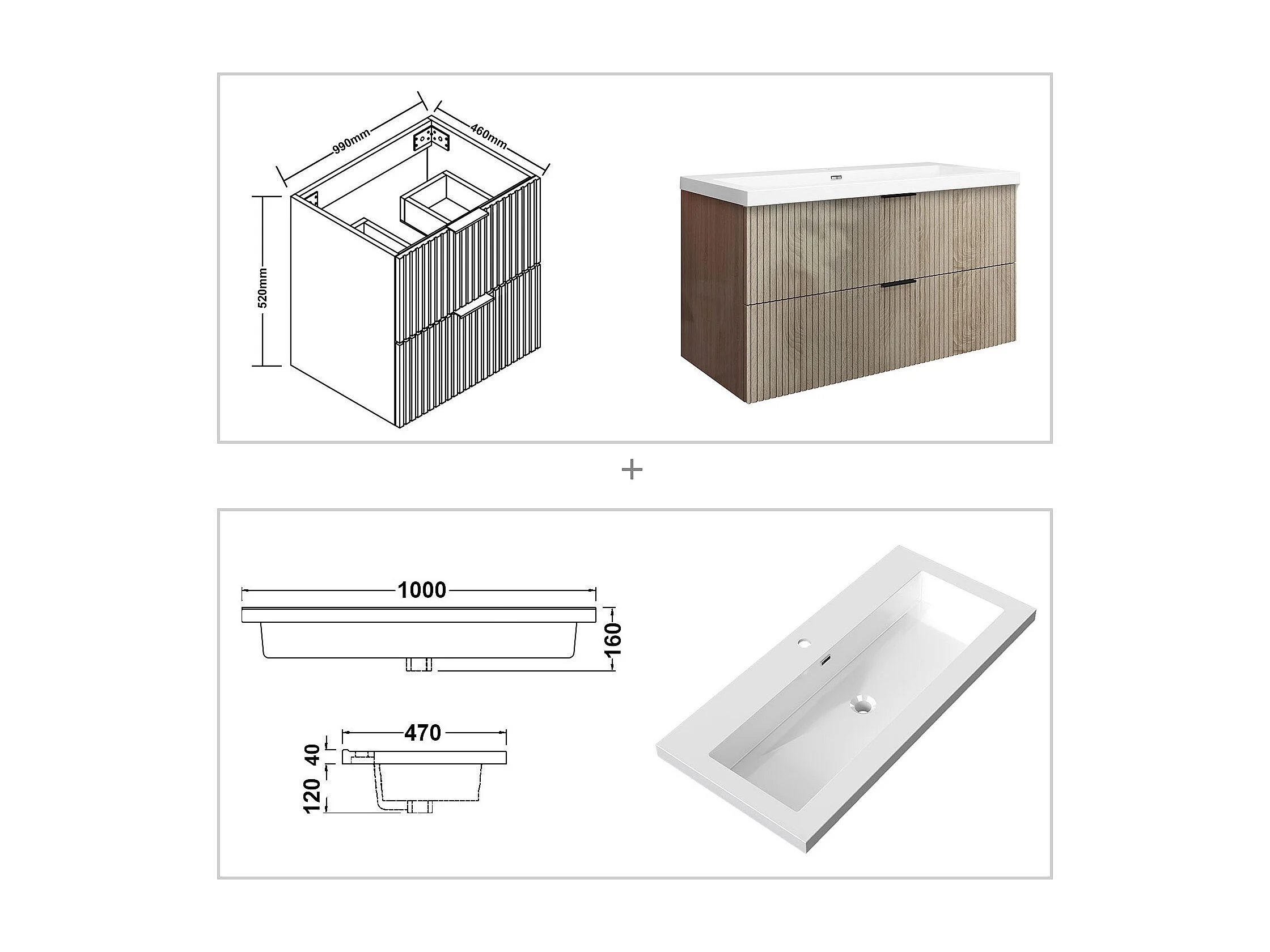 990mm
460mm
520mm

+

1000
160
470
40
120