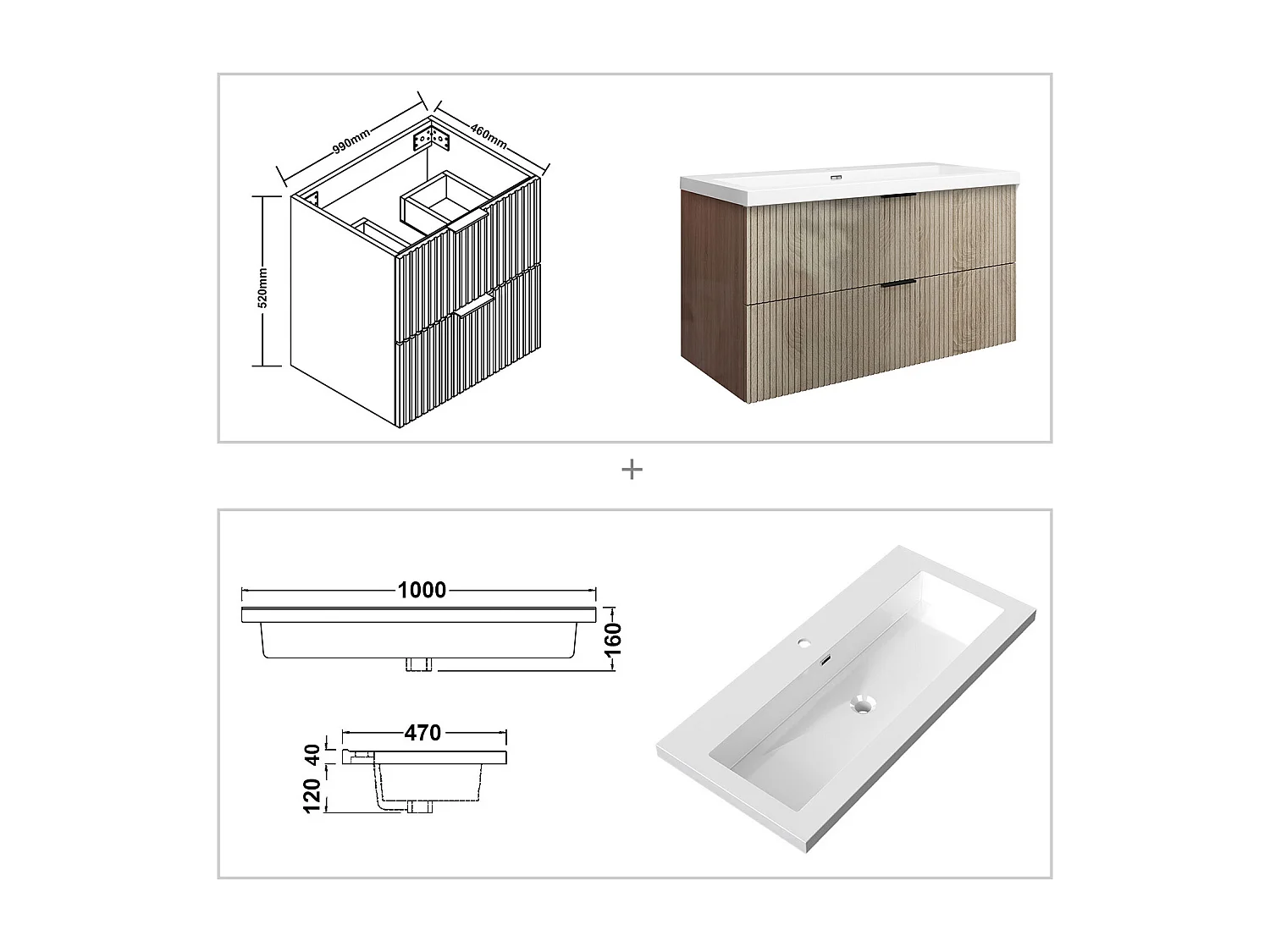 990mm
460mm
520mm

+

1000
160
470
40
120