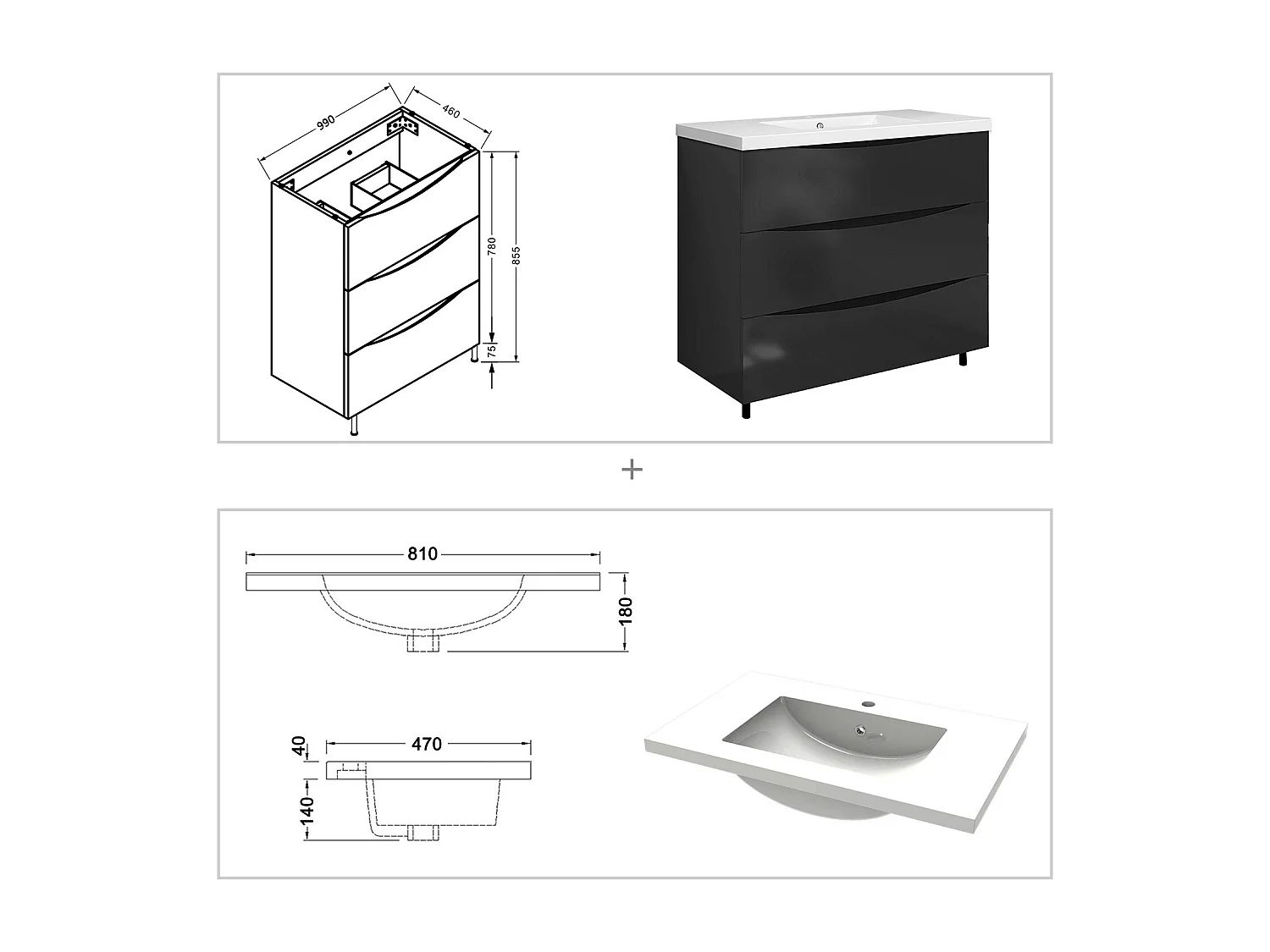 990
460
780
855
75

+

810
180
40
470
140