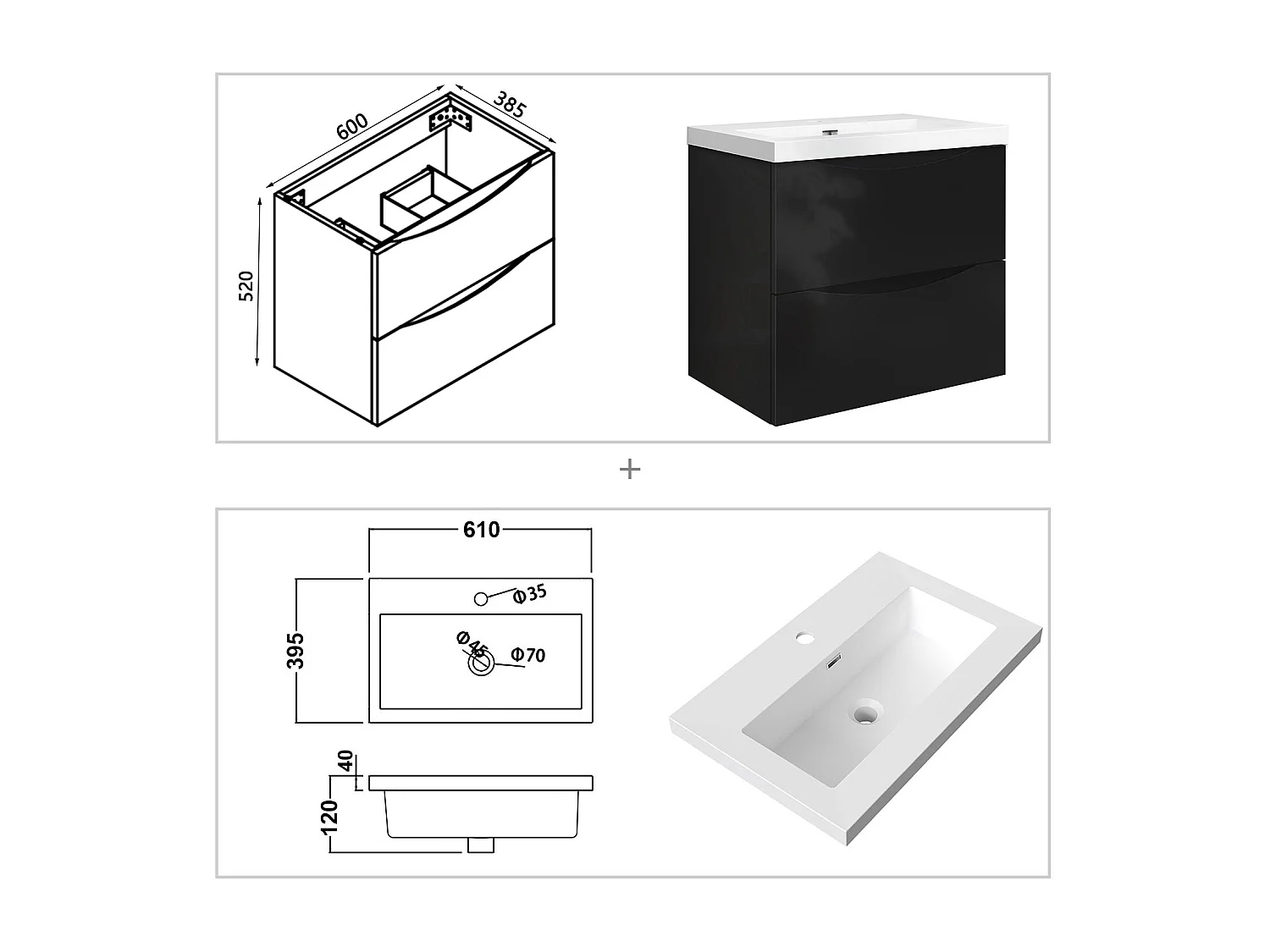 600
385
520

+

610
Φ35
395
Φ45
Φ70
40
120