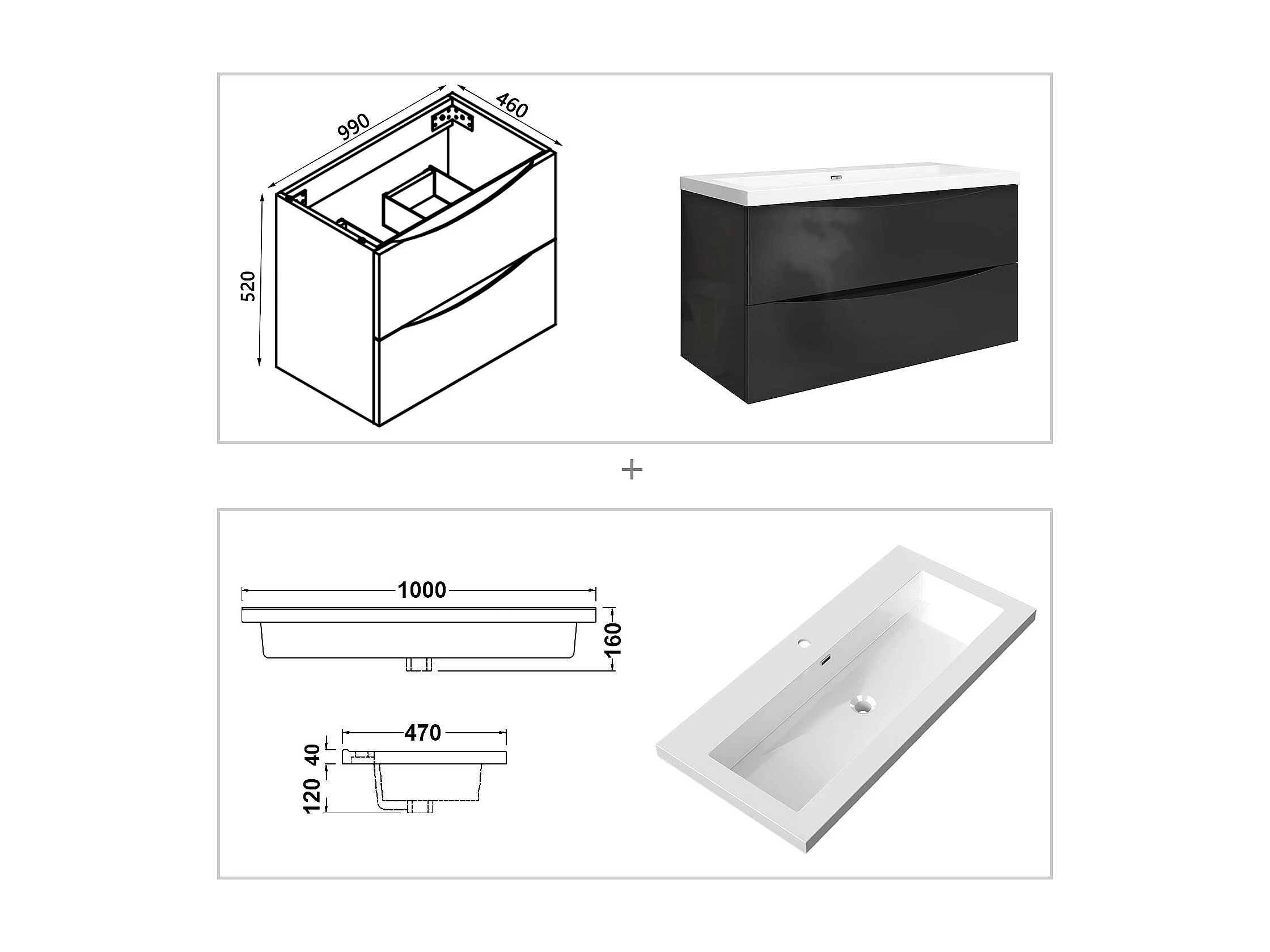 990
460
520

+

1000
160
470
40
120