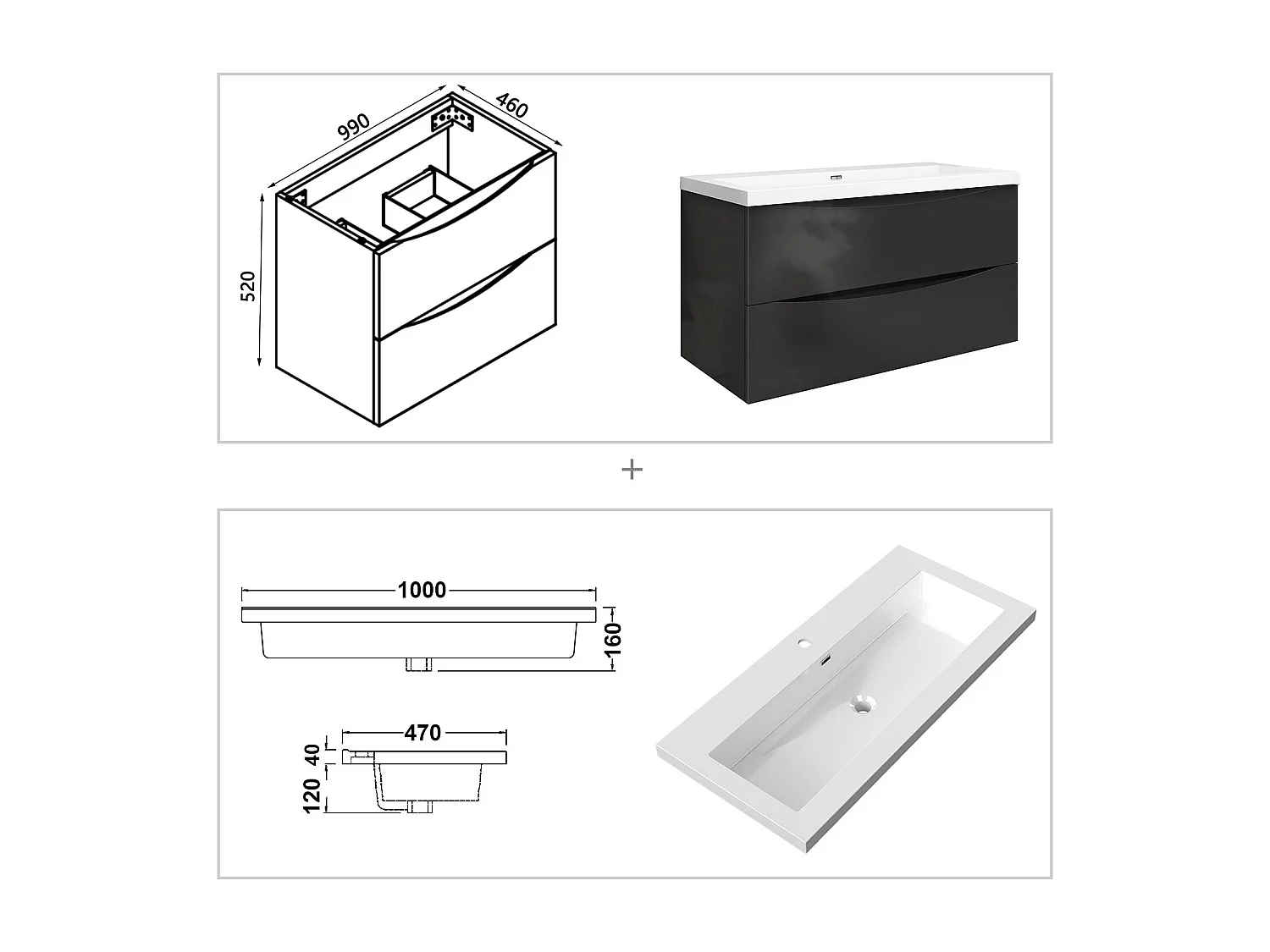 990
460
520

+

1000
160
470
40
120