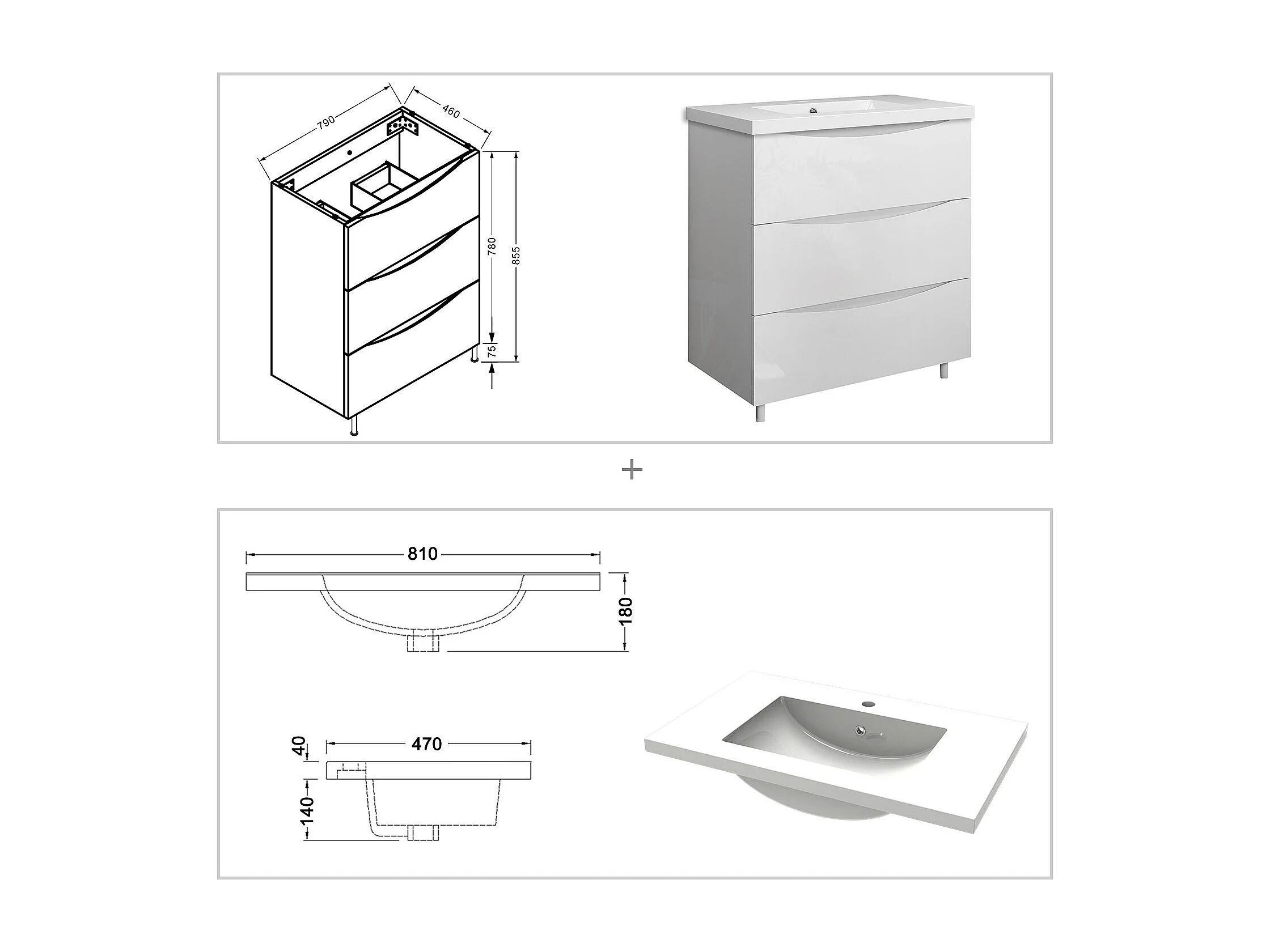 790
460
780
855
75

+

810
180

40
470
140