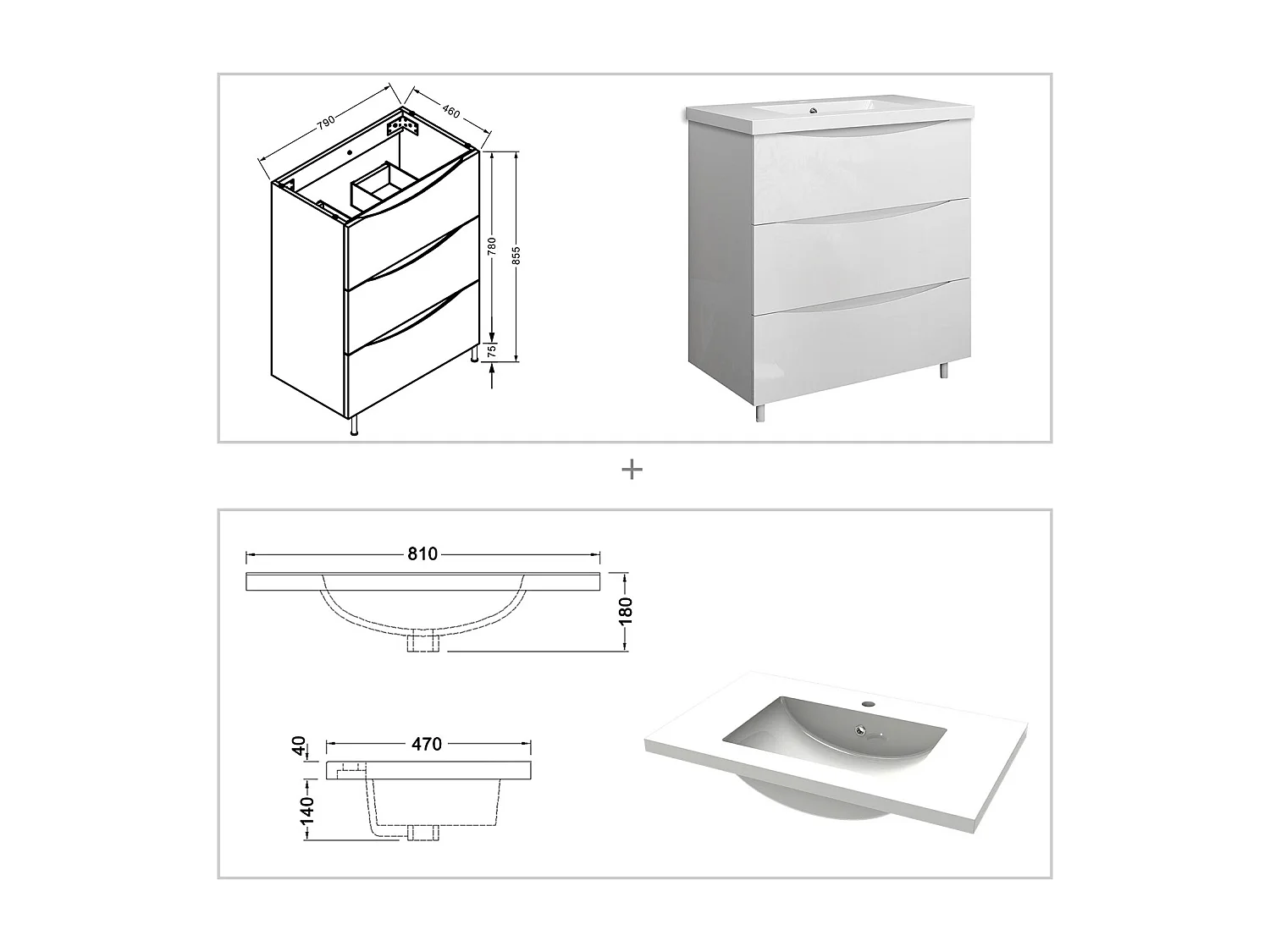 790
460
780
855
75

+

810
180

40
470
140