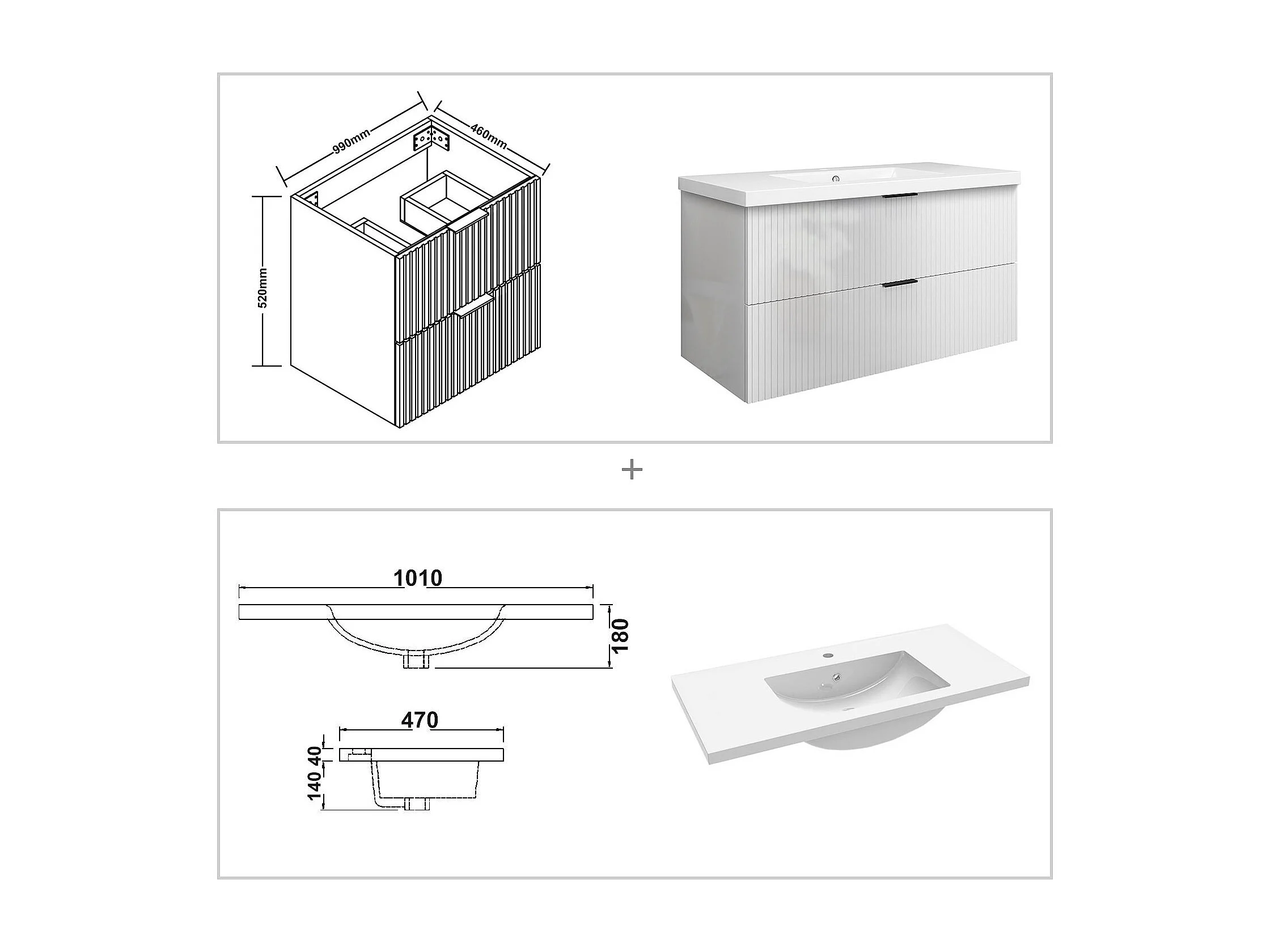 990mm
460mm
520mm

+

1010
180
470
40
140