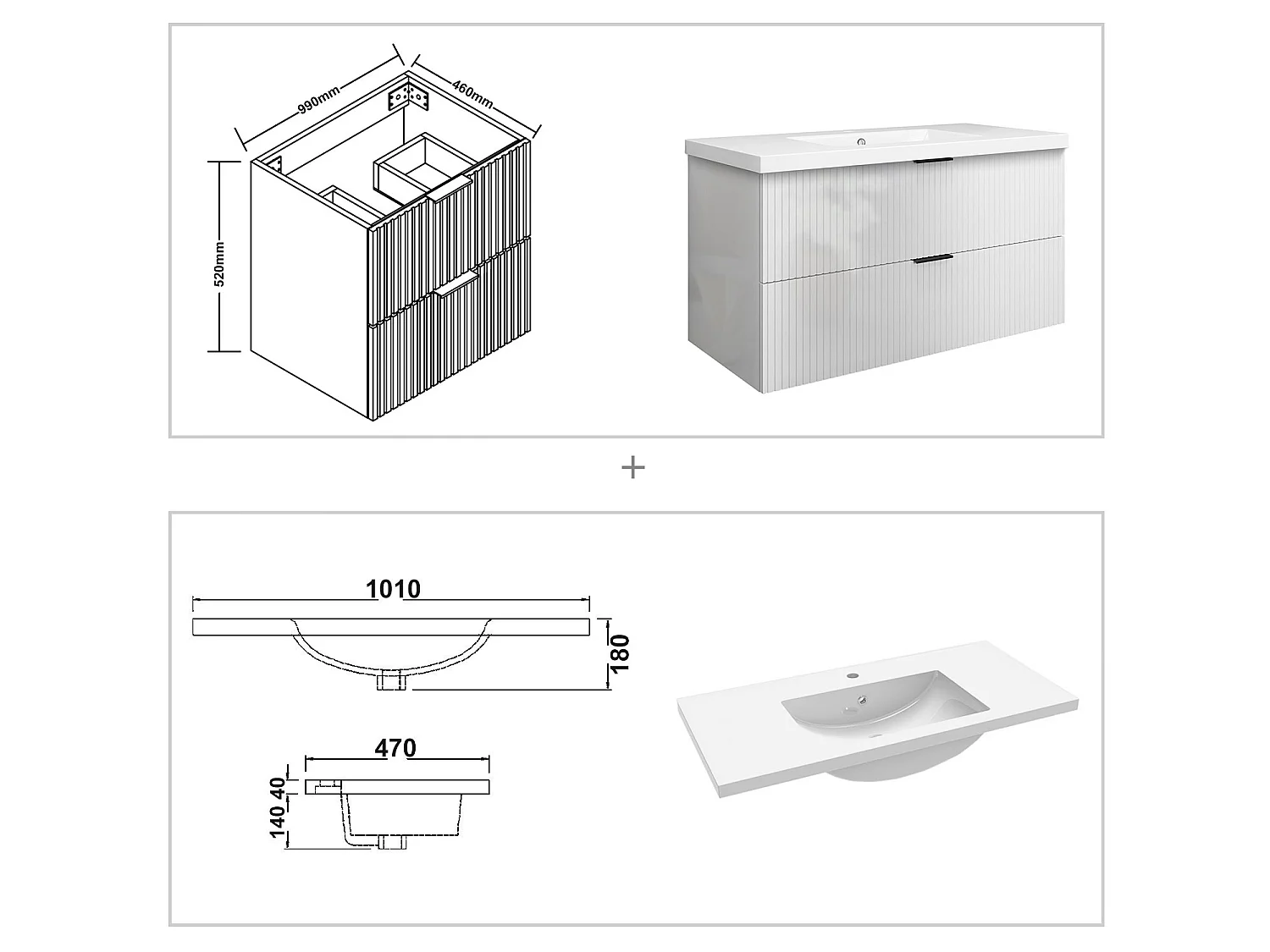 990mm

460mm

520mm

+

1010

180

470

40

140