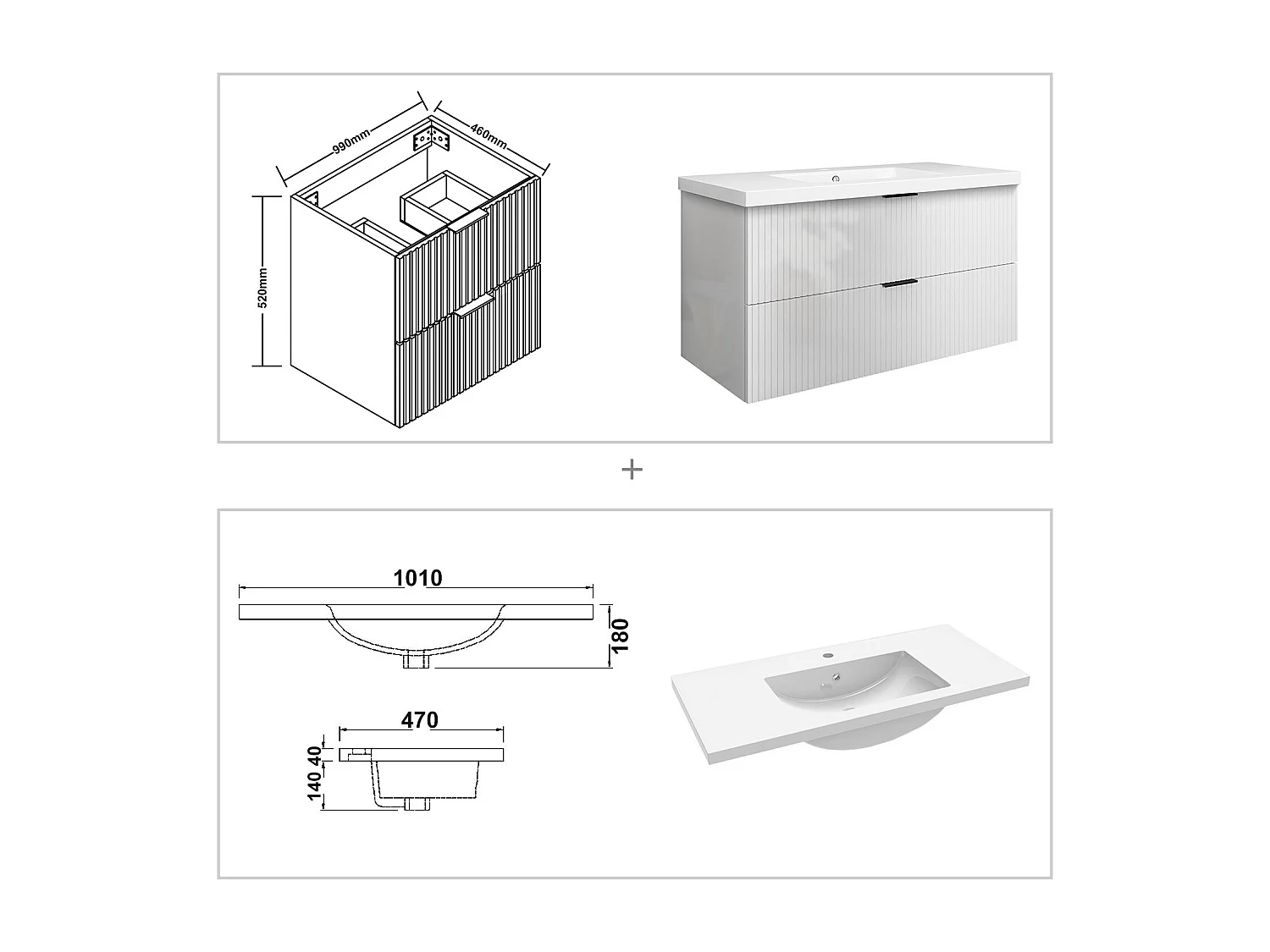 990mm
460mm
520mm

+

1010
180
470
40
140