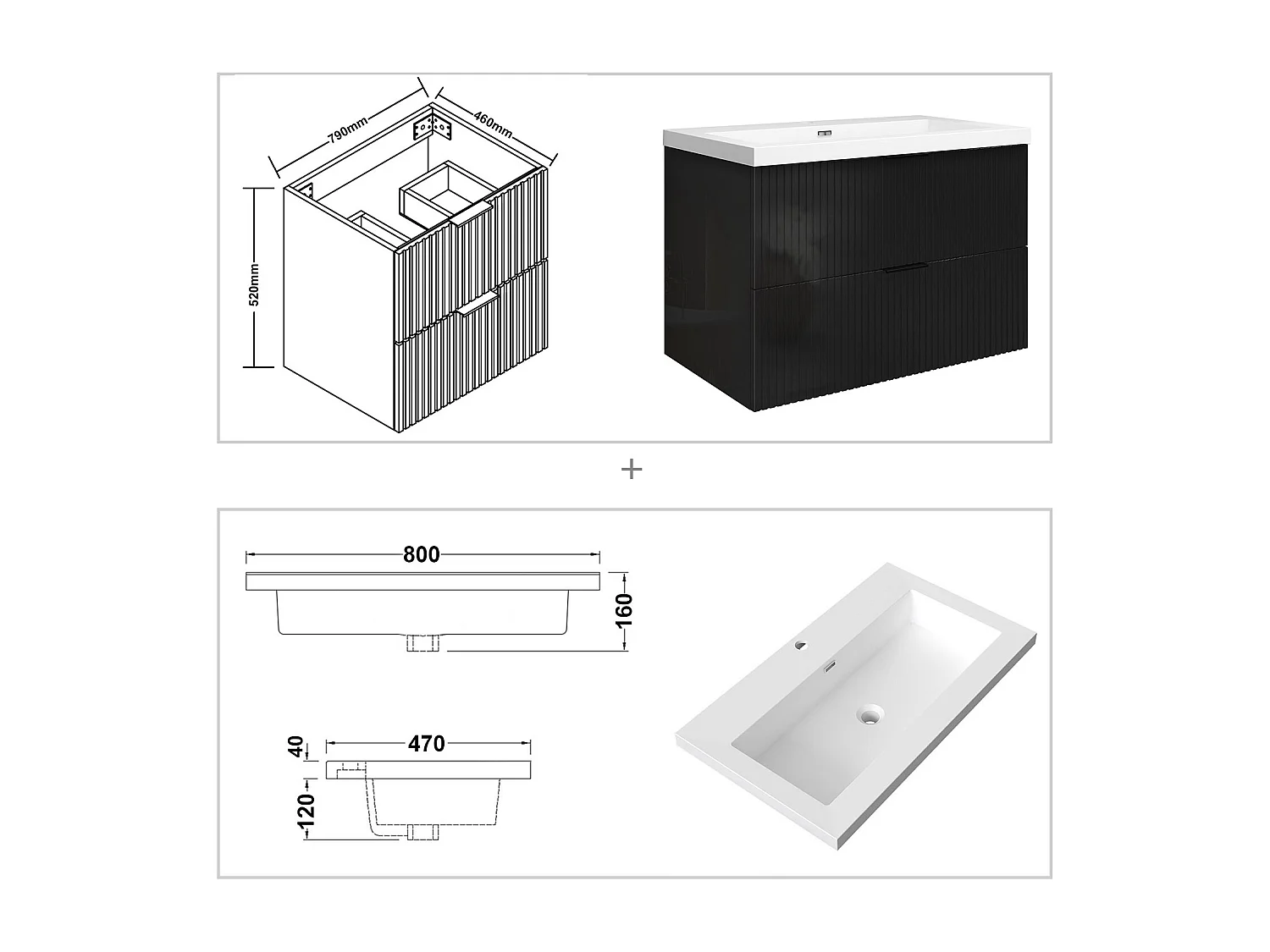 790mm
460mm
520mm

+

800
160
40
470
120