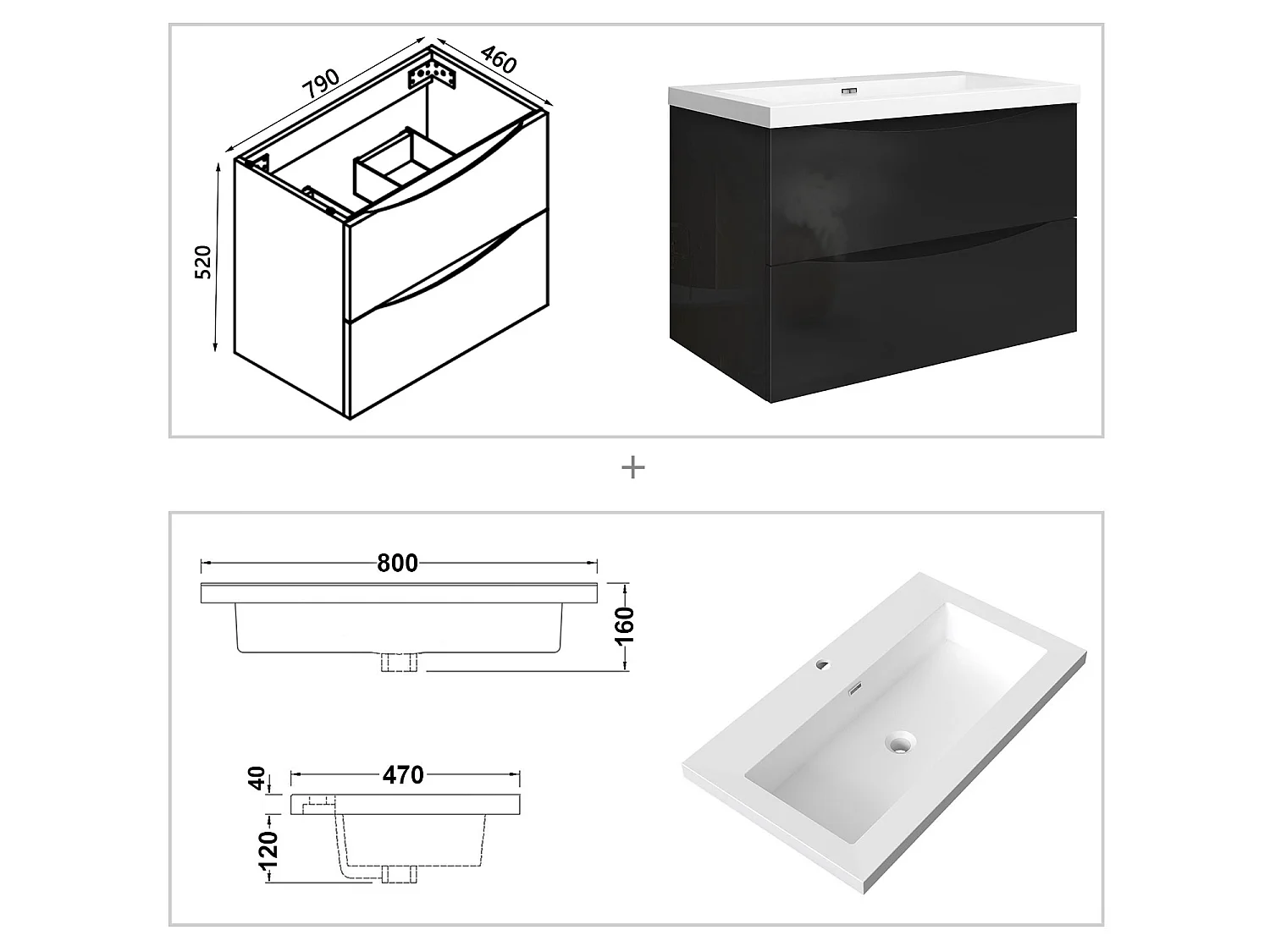 790
460
520

+

800
160
40
470
120