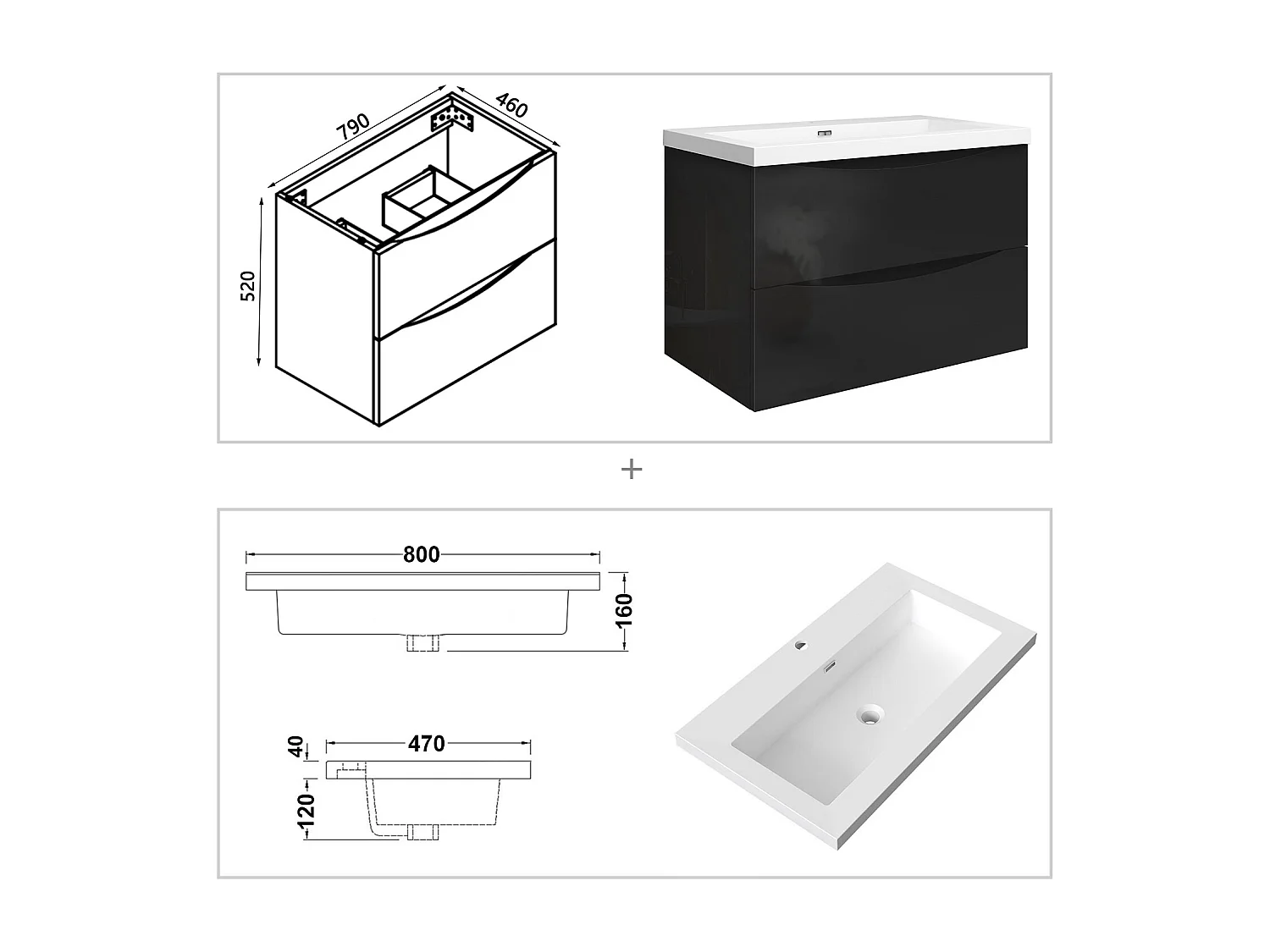 790
460
520
+
800
160
40
470
120