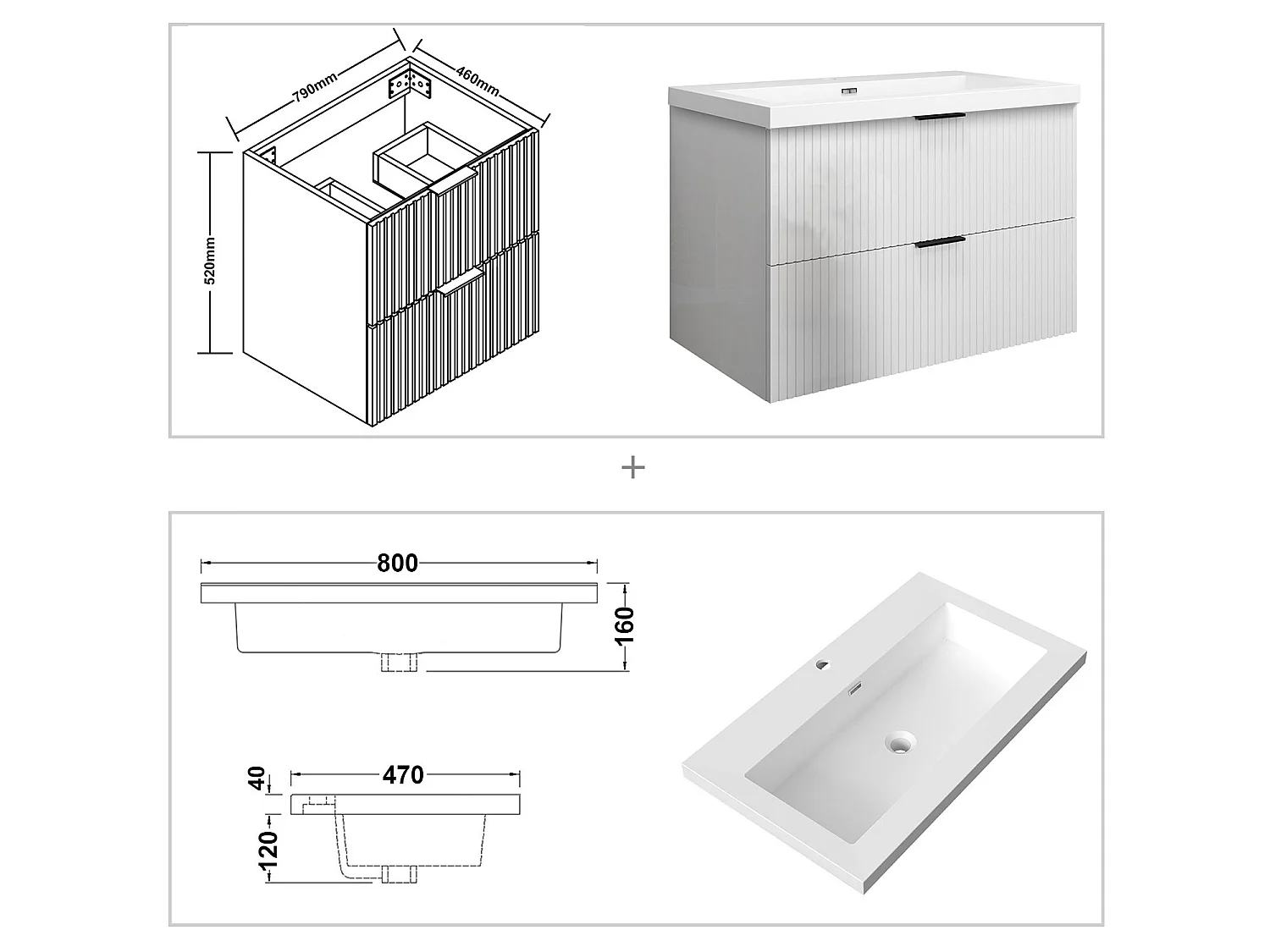 790mm
460mm
520mm

+

800
160
40
470
120