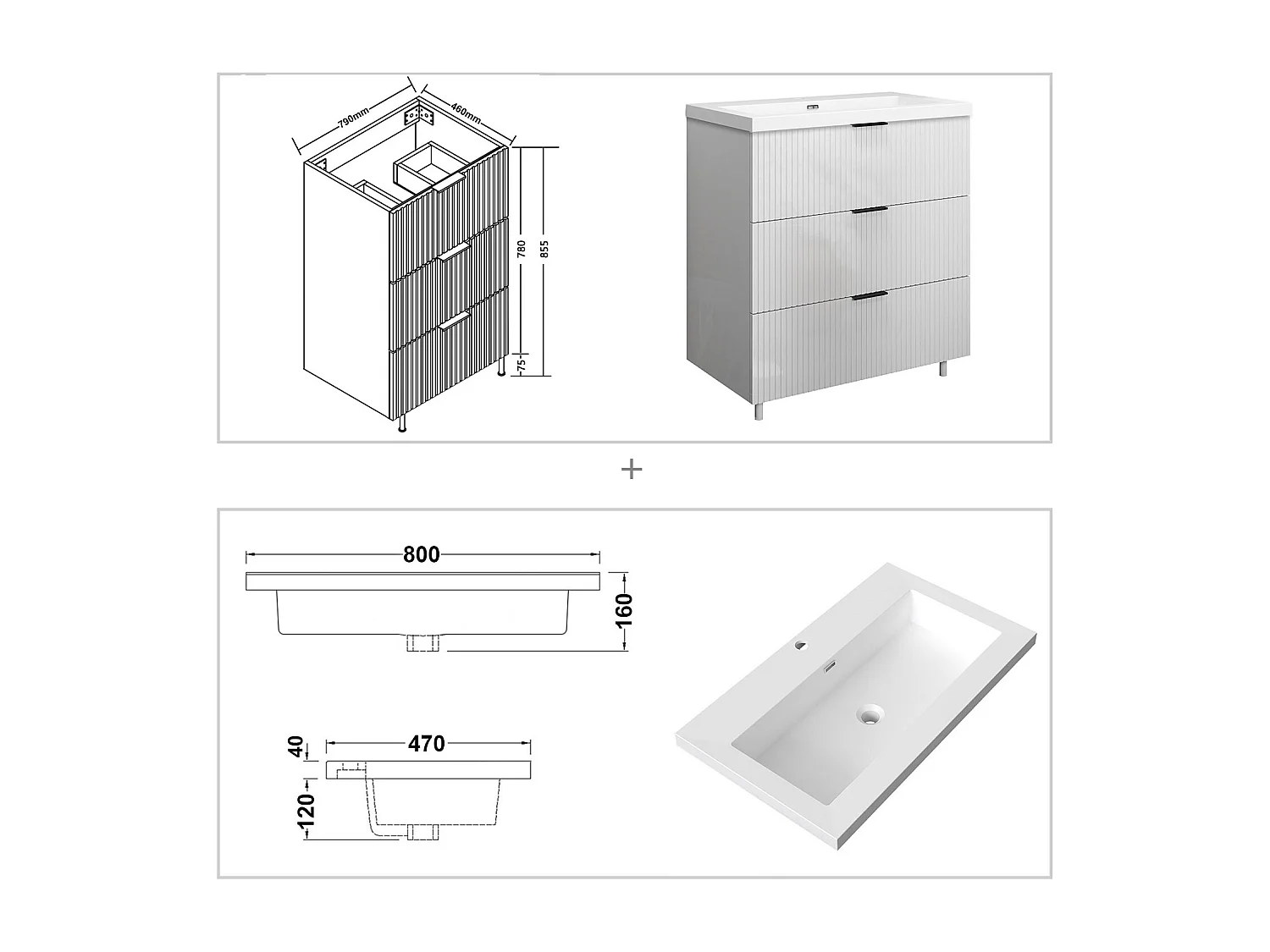 790mm
460mm
780
855
75
+
800
160
40
470
120