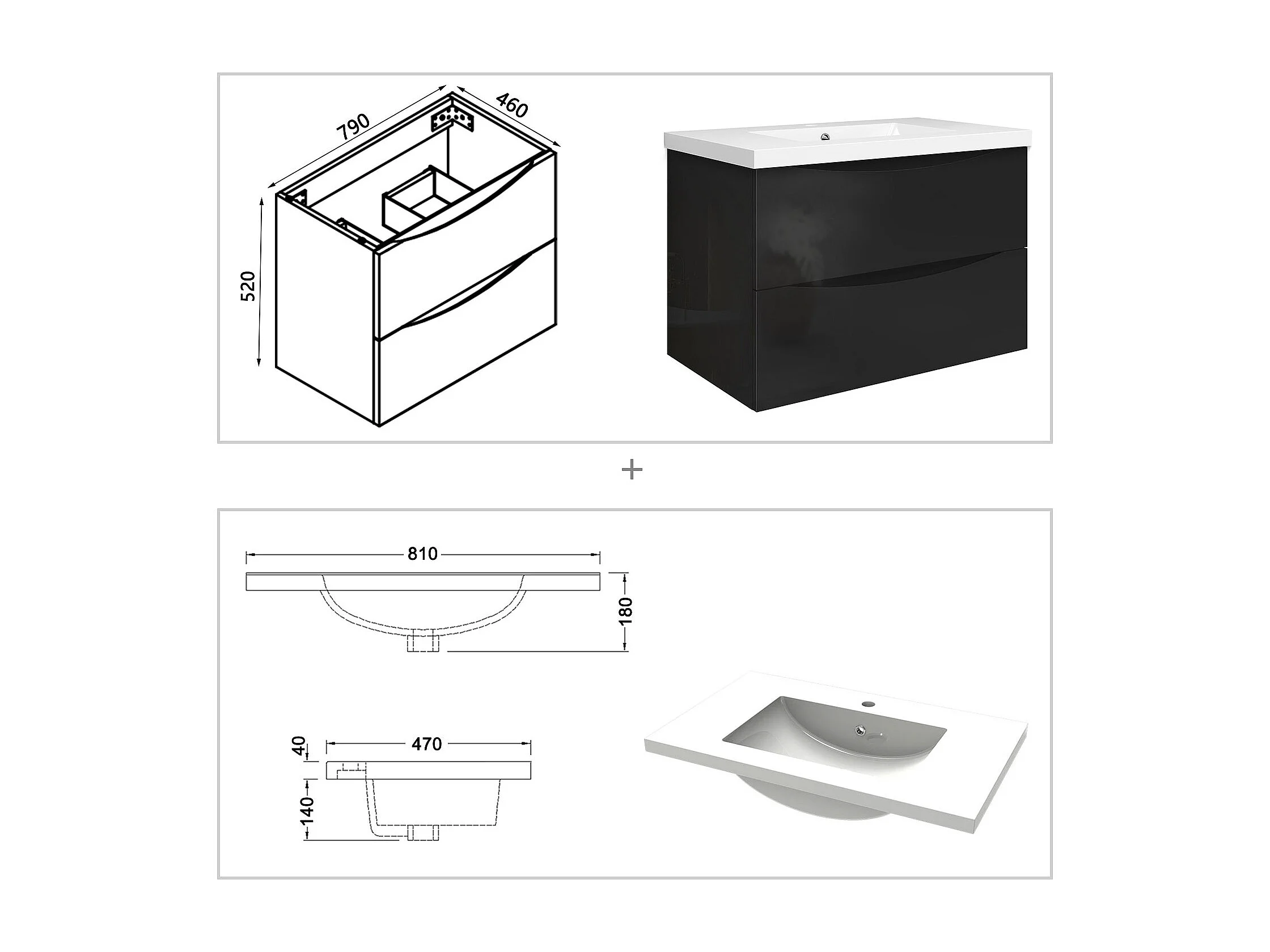 790
460
520

+

810
180

40
470
140