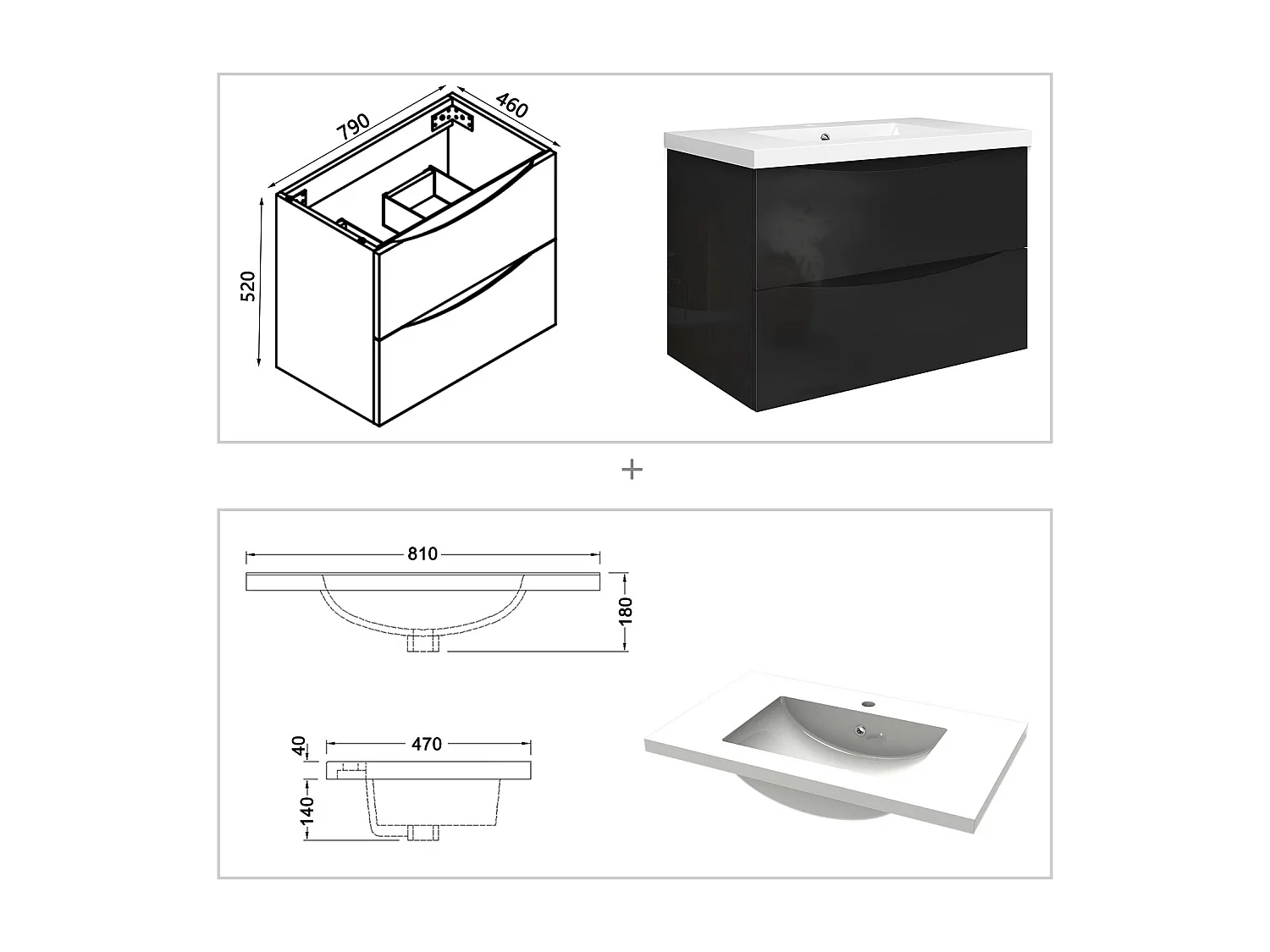 790
460
520

+

810
180

40
470
140