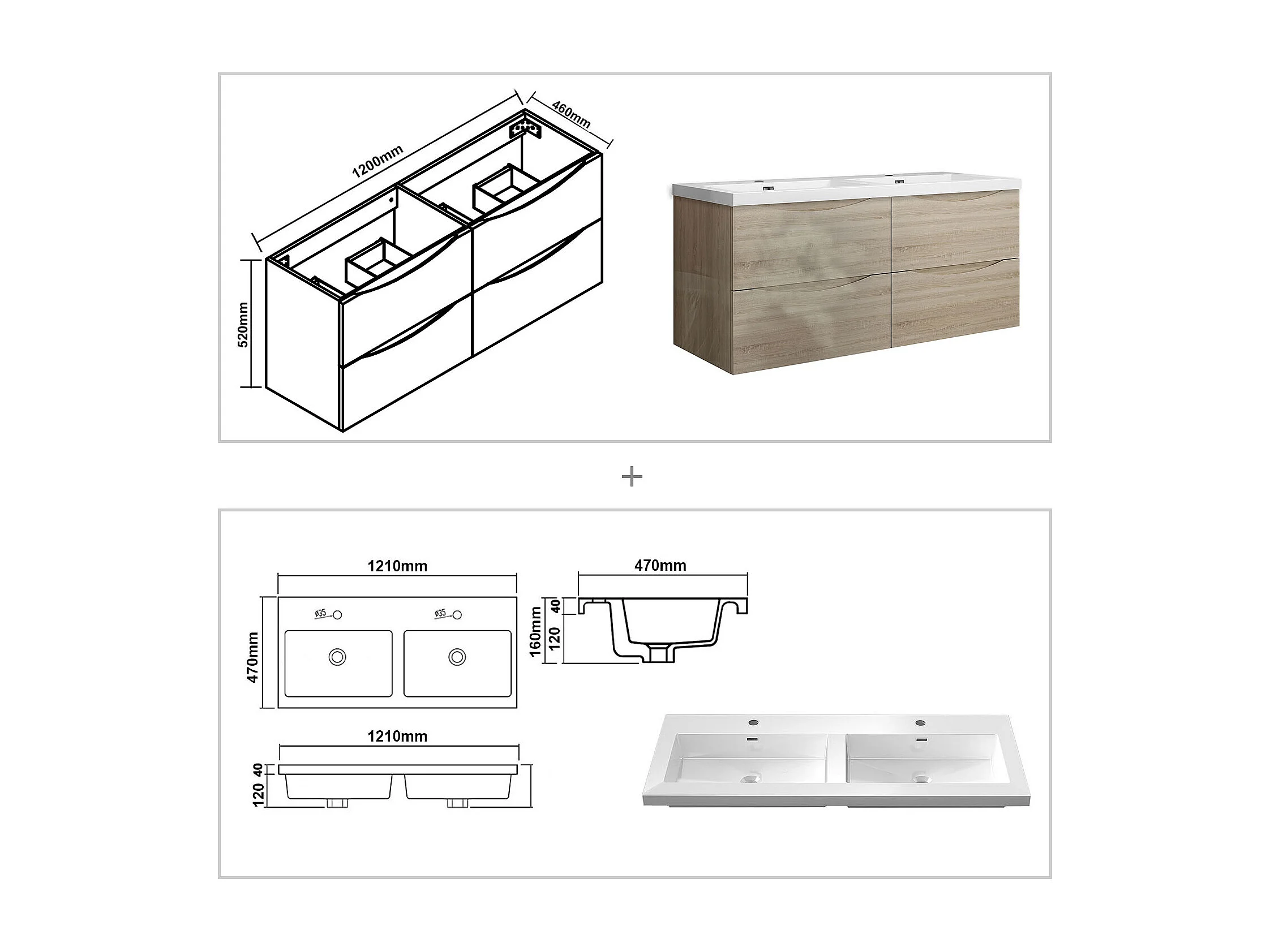 1200mm
460mm
520mm

+

1210mm
ø35
ø35
470mm
470mm
40
160mm
120
1210mm
40
120