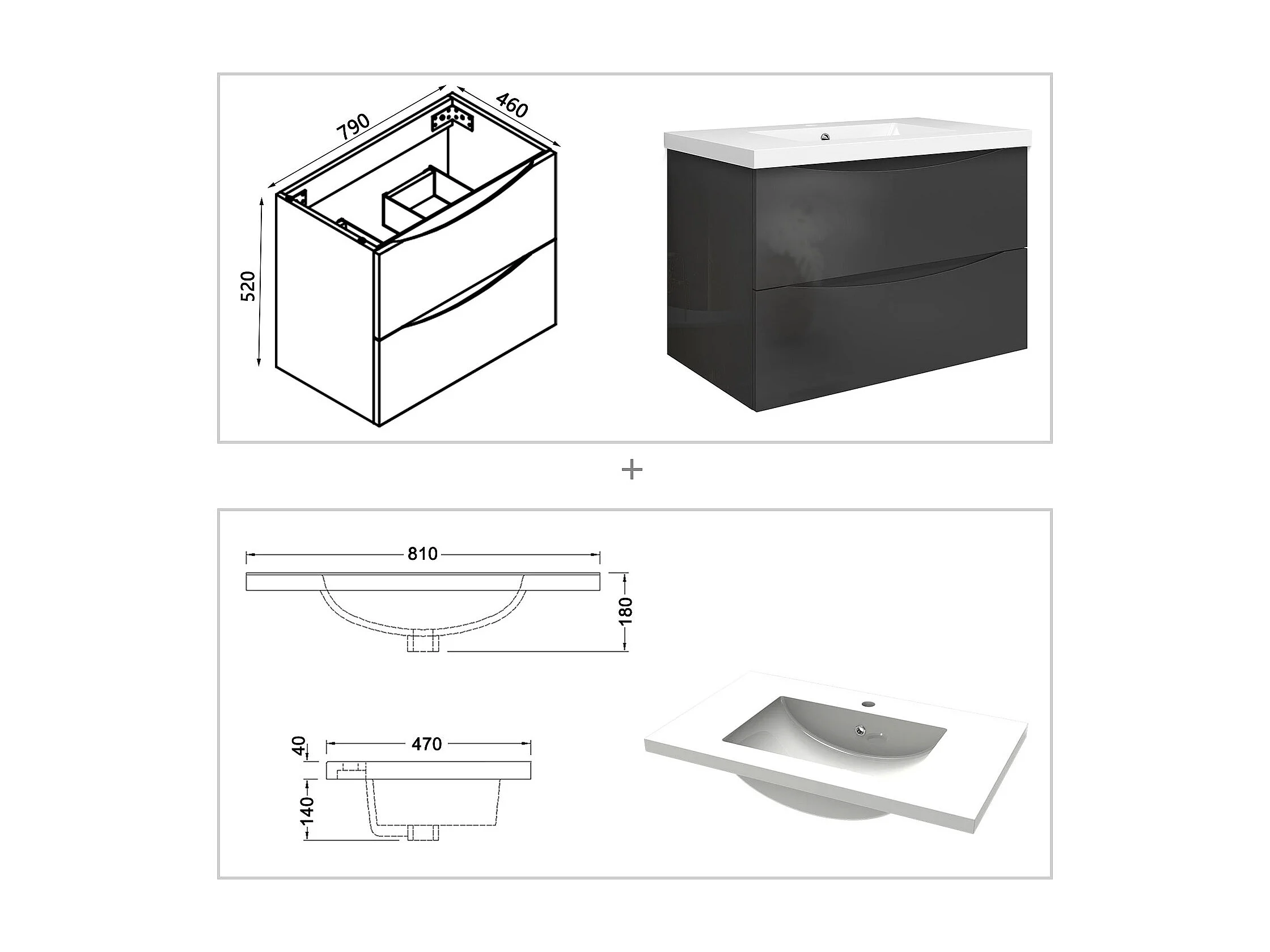 790
460
520

+

810
180

40
470
140