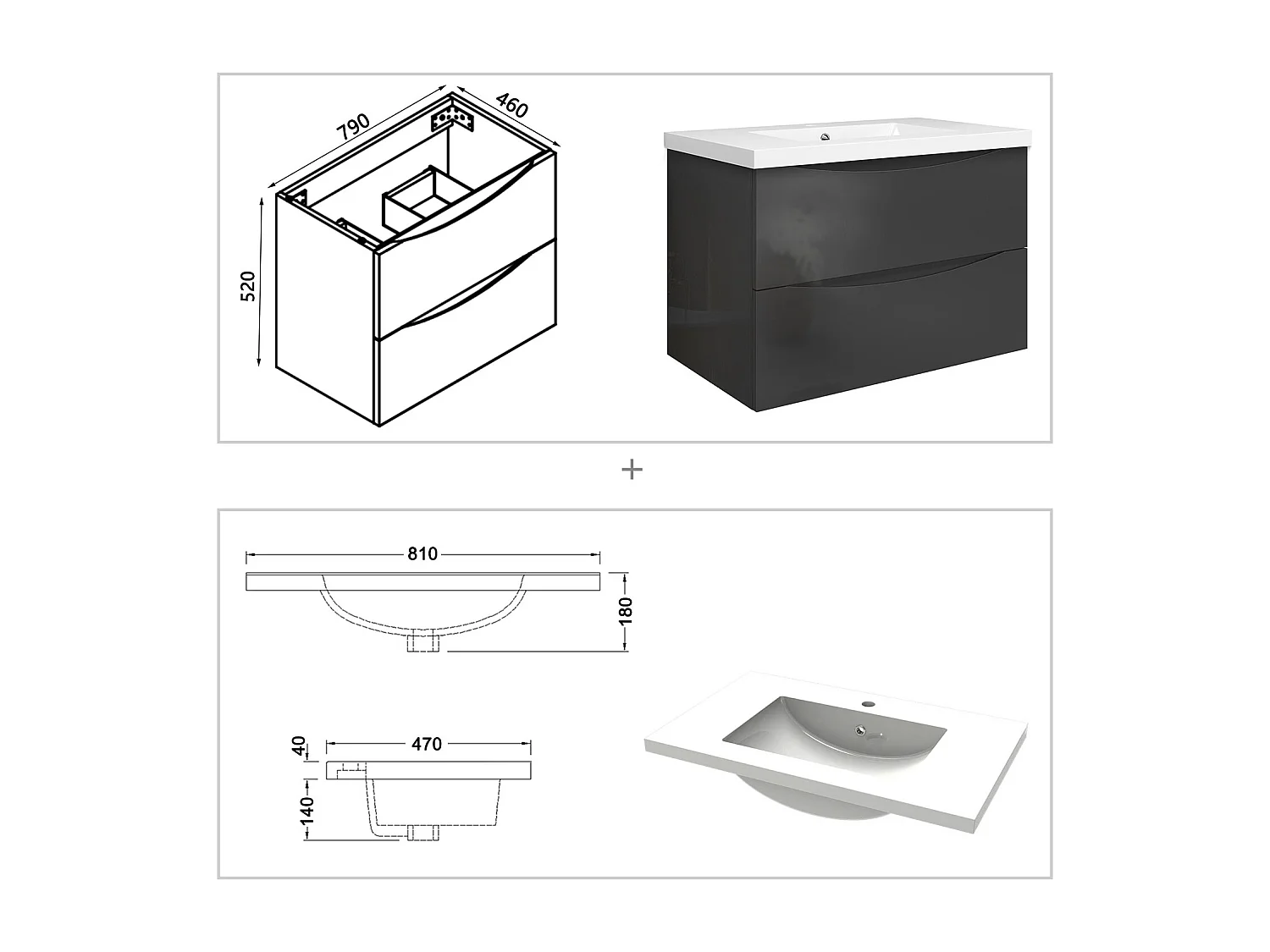 790
460
520

+

810
180
40
470
140