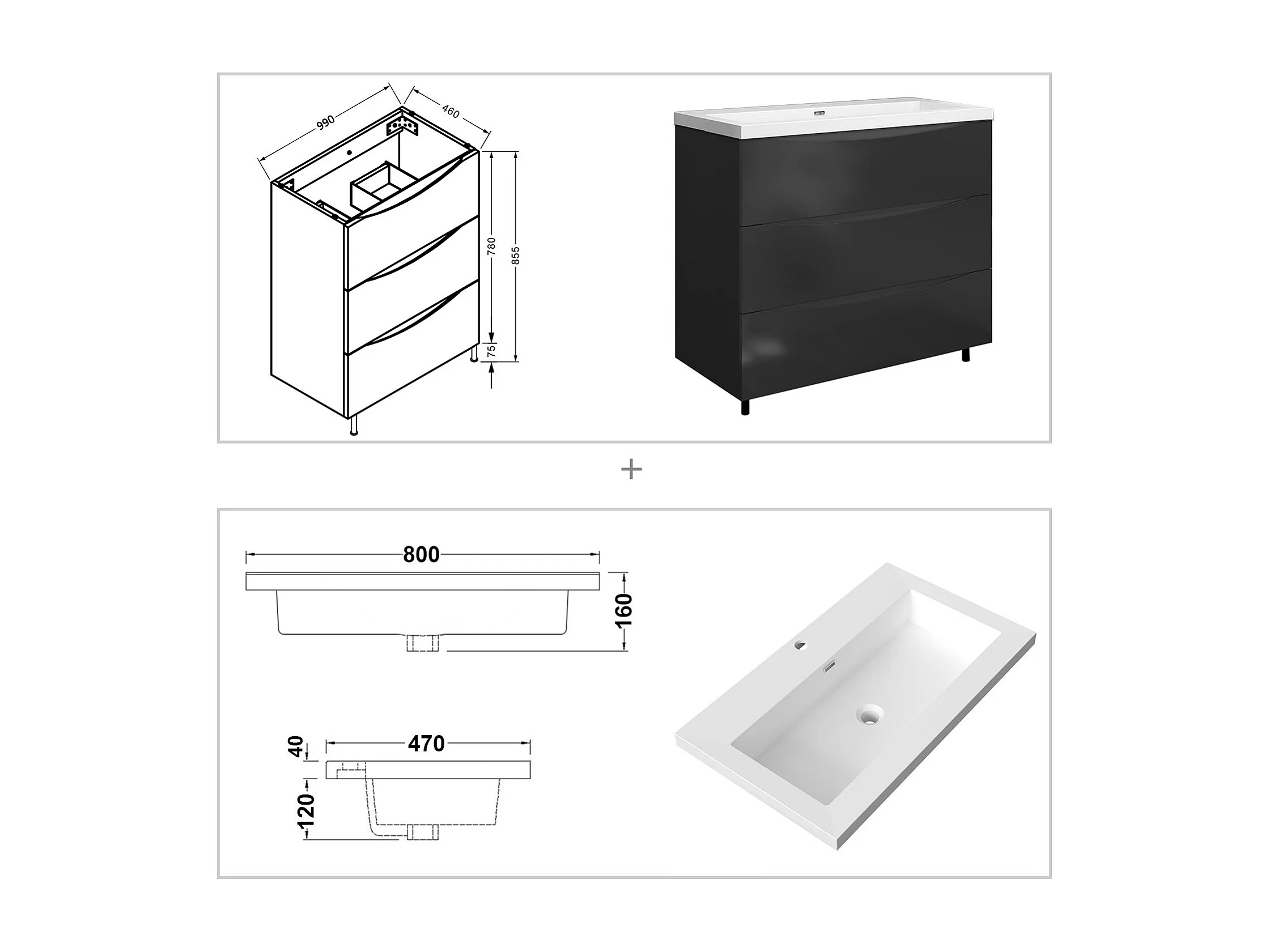 990
460
780
855
75

+

800
160
40
470
120